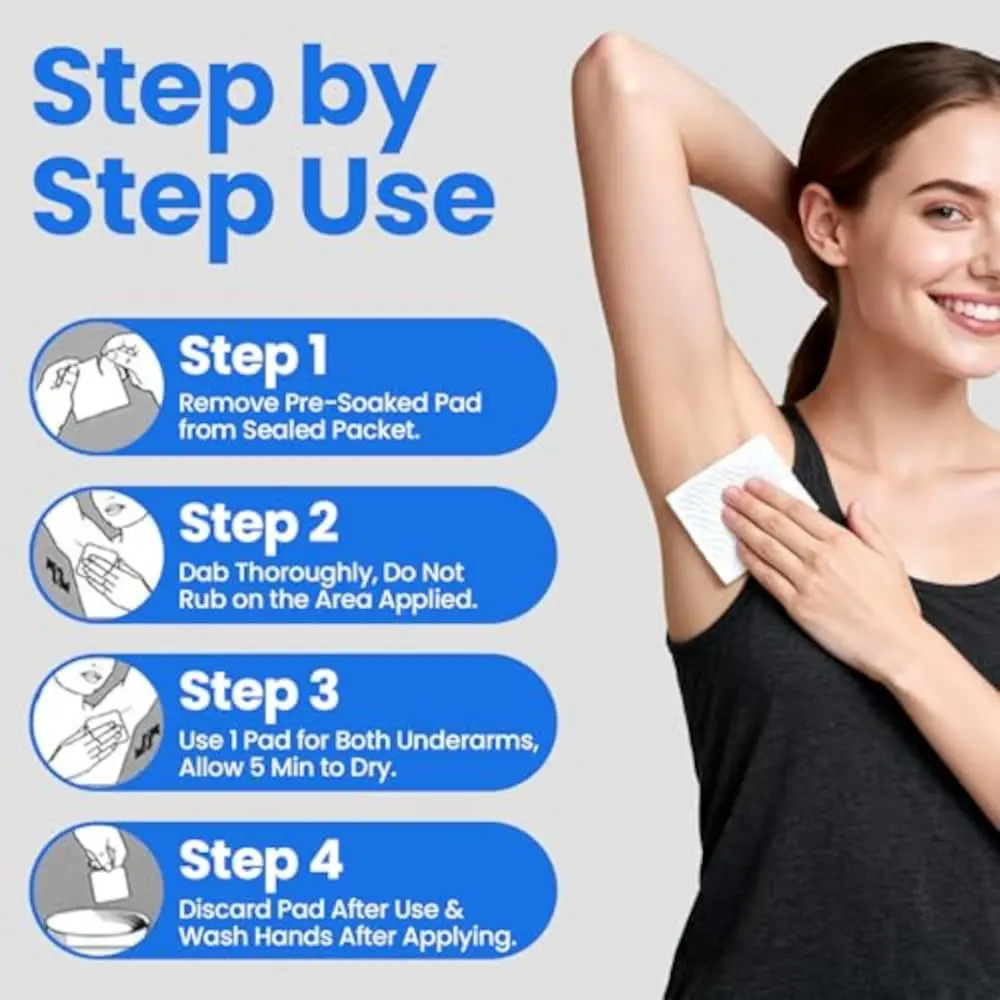 Step by Step Use

Step 1
Remove Pre-Soaked Pad from Sealed Packet.

Step 2
Dab Thoroughly, Do Not Rub on the Area Applied.

Step 3
Use 1 Pad for Both Underarms, Allow 5 Min to Dry.

Step 4
Discard Pad After Use & Wash Hands After Applying.