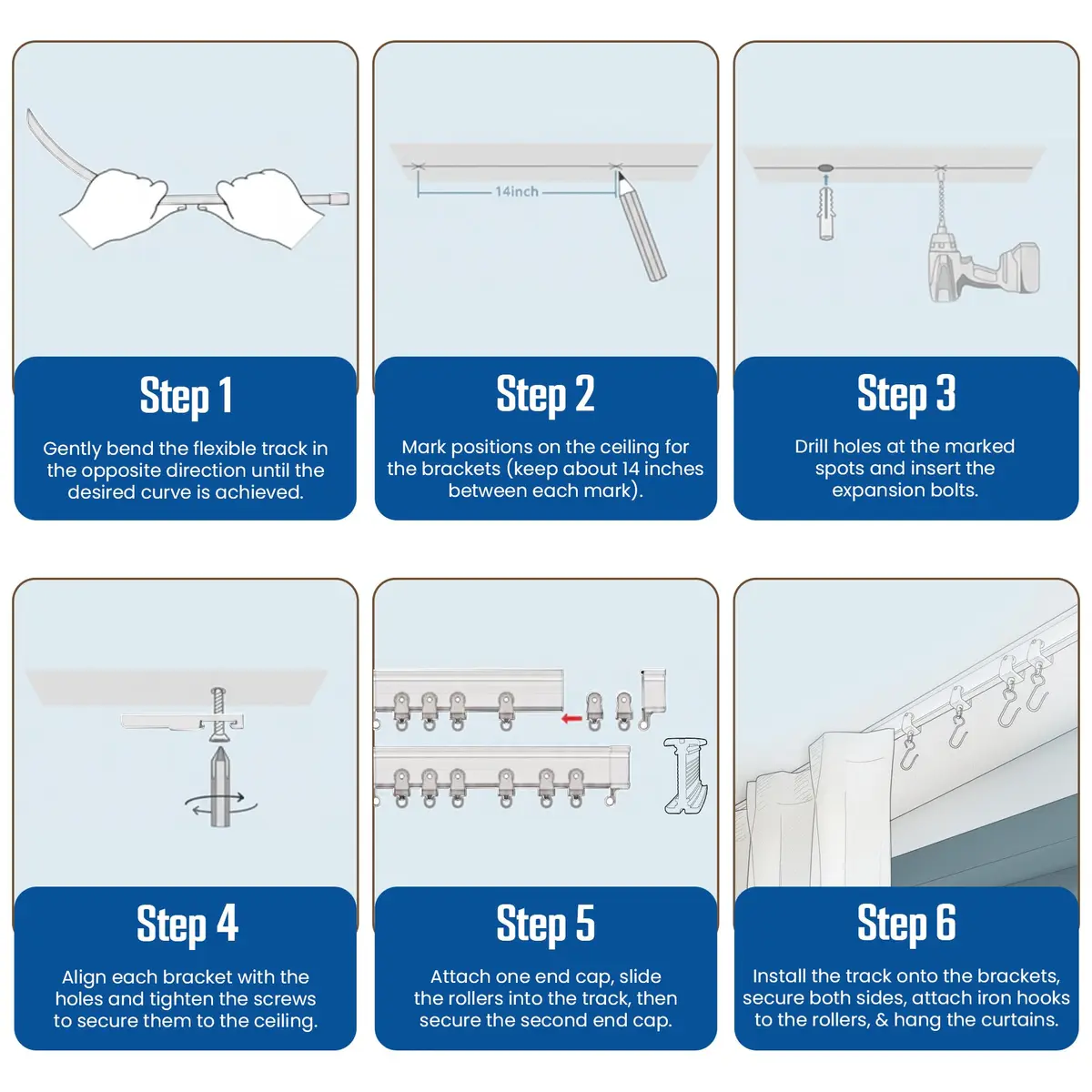 Step 1

Gently bend the flexible track in the opposite direction until the desired curve is achieved.

14inch

Step 2

Mark positions on the ceiling for the brackets (keep about 14 inches between each mark).

Step 3

Drill holes at the marked spots and insert the expansion bolts.

Step 4

Align each bracket with the holes and tighten the screws to secure them to the ceiling.

Step 5

Attach one end cap, slide the rollers into the track, then secure the second end cap.

Step 6

Install the track onto the brackets, secure both sides, attach iron hooks to the rollers, & hang the curtains.