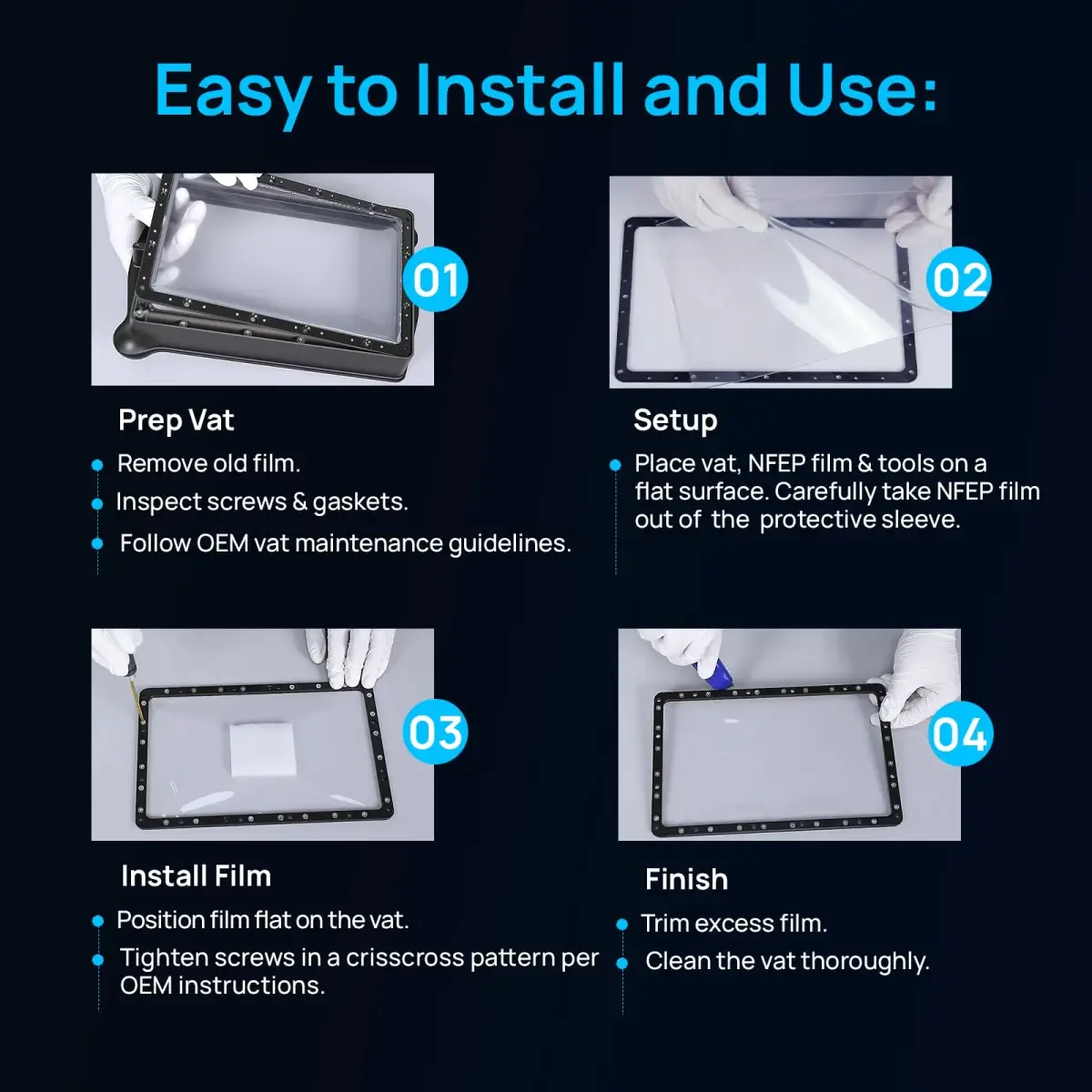 Easy to Install and Use:

01

Prep Vat

Remove old film.

Inspect screws & gaskets.

Follow OEM vat maintenance guidelines.

02

Setup

Place vat, NFEP film & tools on a flat surface. Carefully take NFEP film out of the protective sleeve.

03

Install Film

Position film flat on the vat.

Tighten screws in a crisscross pattern per OEM instructions.

04

Finish

Trim excess film.

Clean the vat thoroughly.