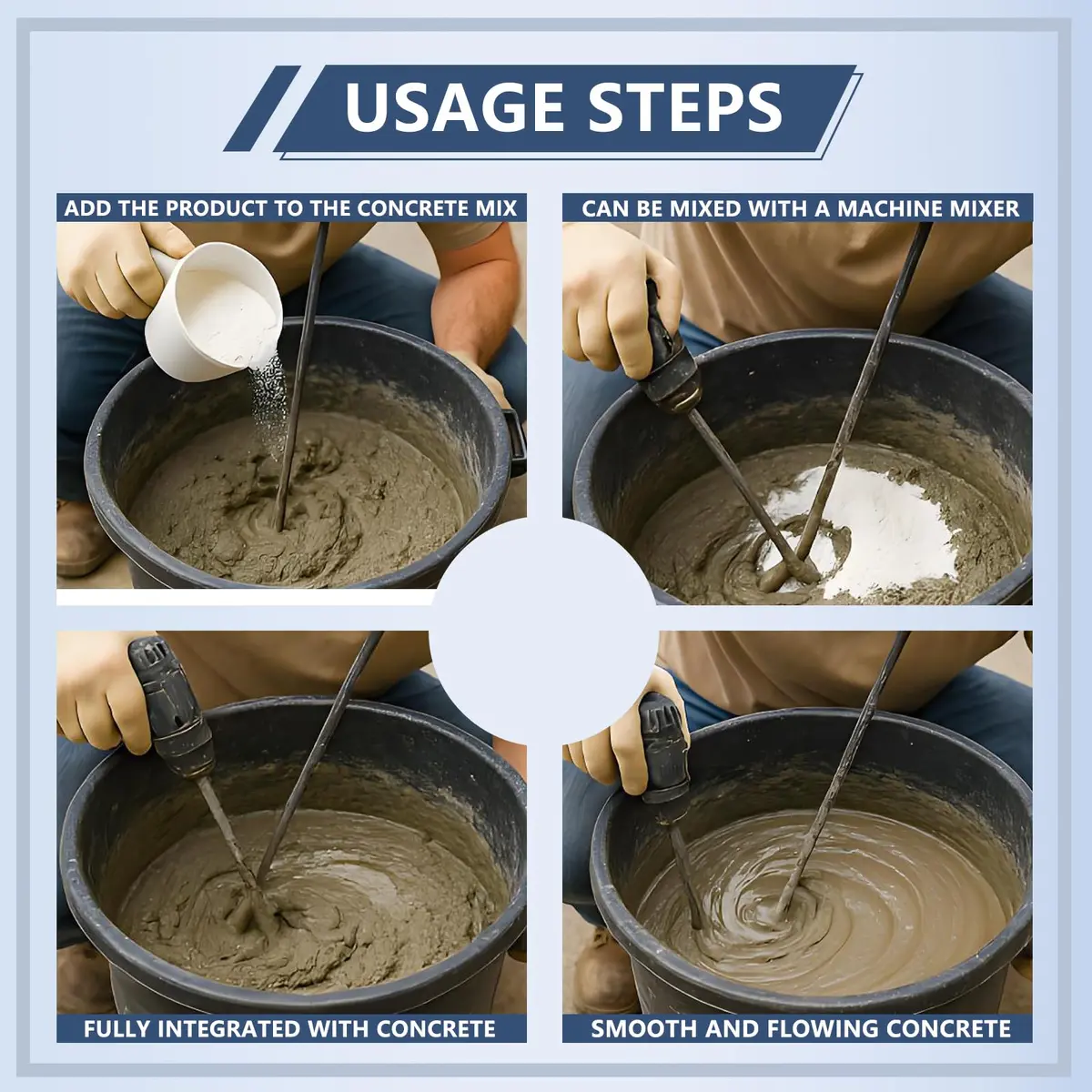 USAGE STEPS

ADD THE PRODUCT TO THE CONCRETE MIX

CAN BE MIXED WITH A MACHINE MIXER

FULLY INTEGRATED WITH CONCRETE

SMOOTH AND FLOWING CONCRETE