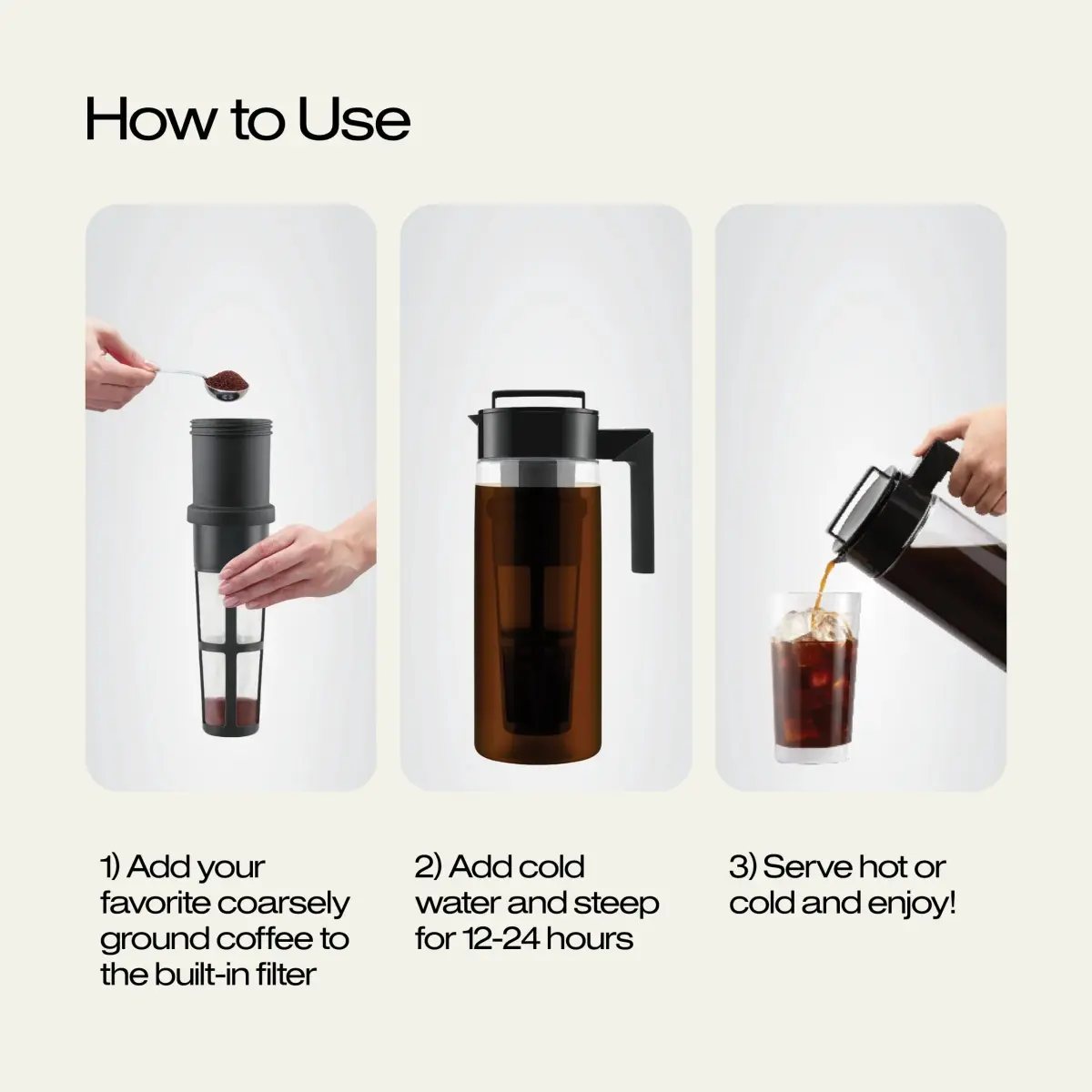 How to Use

1) Add your favorite coarsely ground coffee to the built-in filter

2) Add cold water and steep for 12-24 hours

3) Serve hot or cold and enjoy!