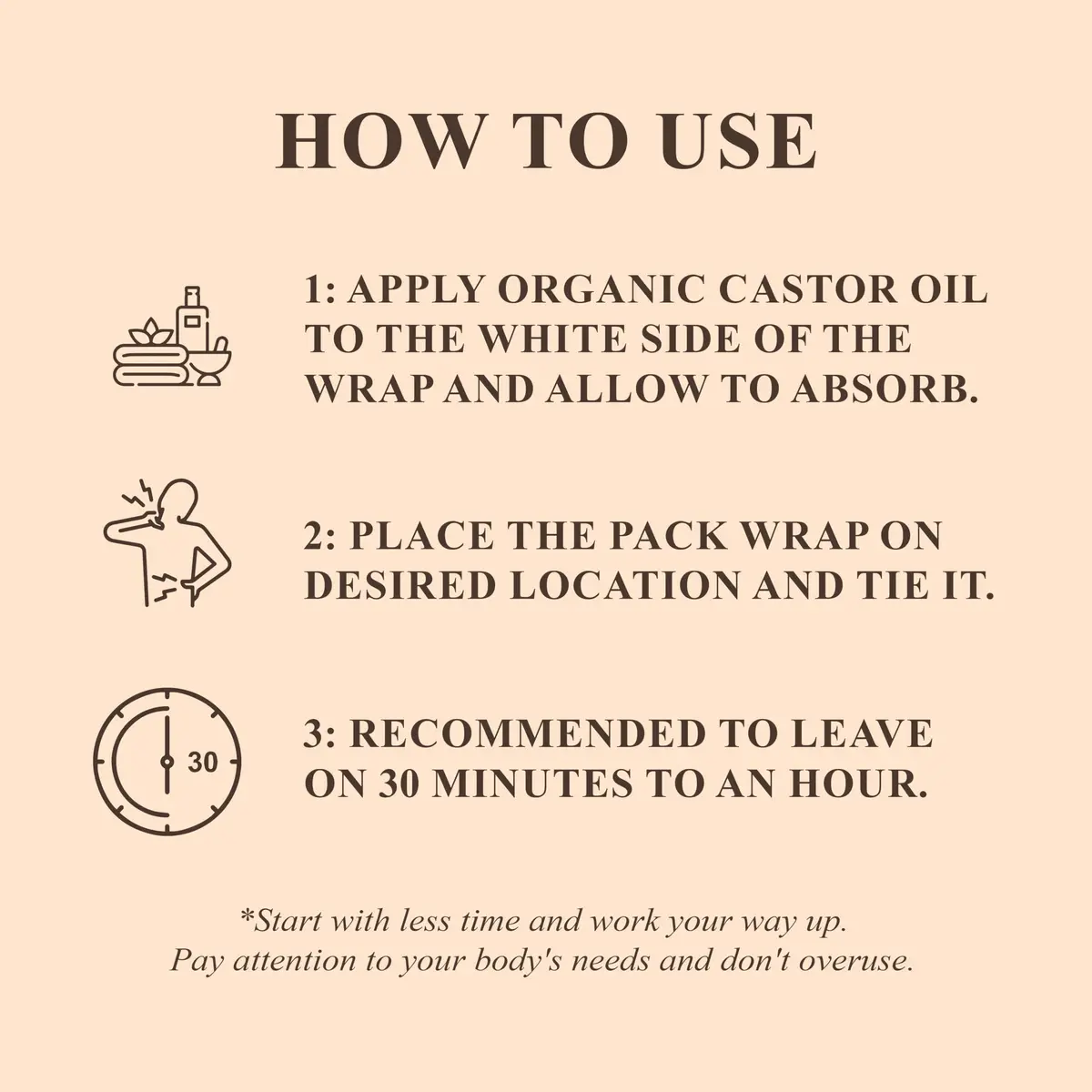 HOW TO USE

1: APPLY ORGANIC CASTOR OIL TO THE WHITE SIDE OF THE WRAP AND ALLOW TO ABSORB.

2: PLACE THE PACK WRAP ON DESIRED LOCATION AND TIE IT.

30

3: RECOMMENDED TO LEAVE ON 30 MINUTES TO AN HOUR.

*Start with less time and work your way up.
Pay attention to your body's needs and don't overuse.