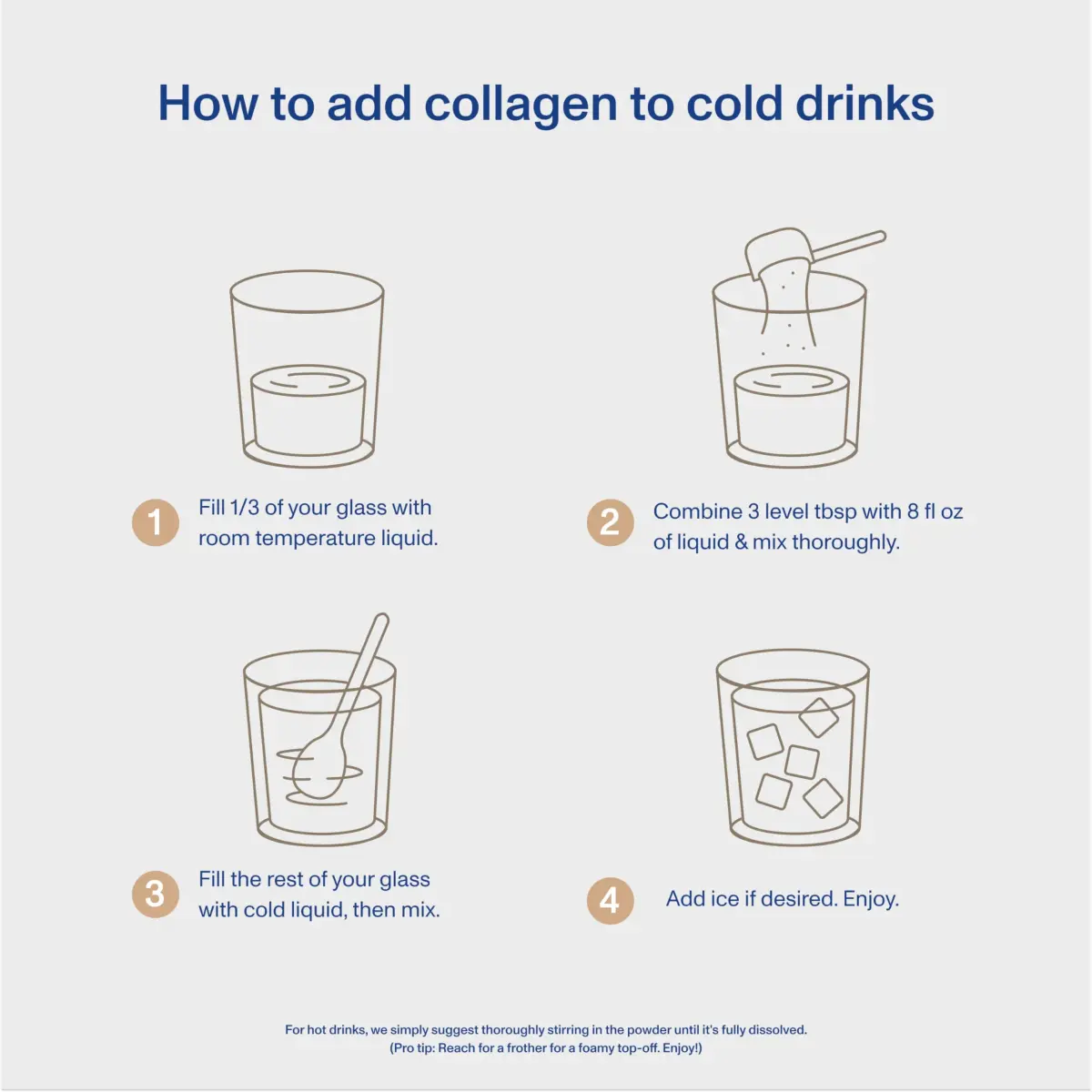 How to add collagen to cold drinks

1 Fill 1/3 of your glass with room temperature liquid.

2 Combine 3 level tbsp with 8 fl oz of liquid & mix thoroughly.

3 Fill the rest of your glass with cold liquid, then mix.

4 Add ice if desired. Enjoy.

For hot drinks, we simply suggest thoroughly stirring in the powder until it's fully dissolved.
(Pro tip: Reach for a frother for a foamy top-off. Enjoy!)