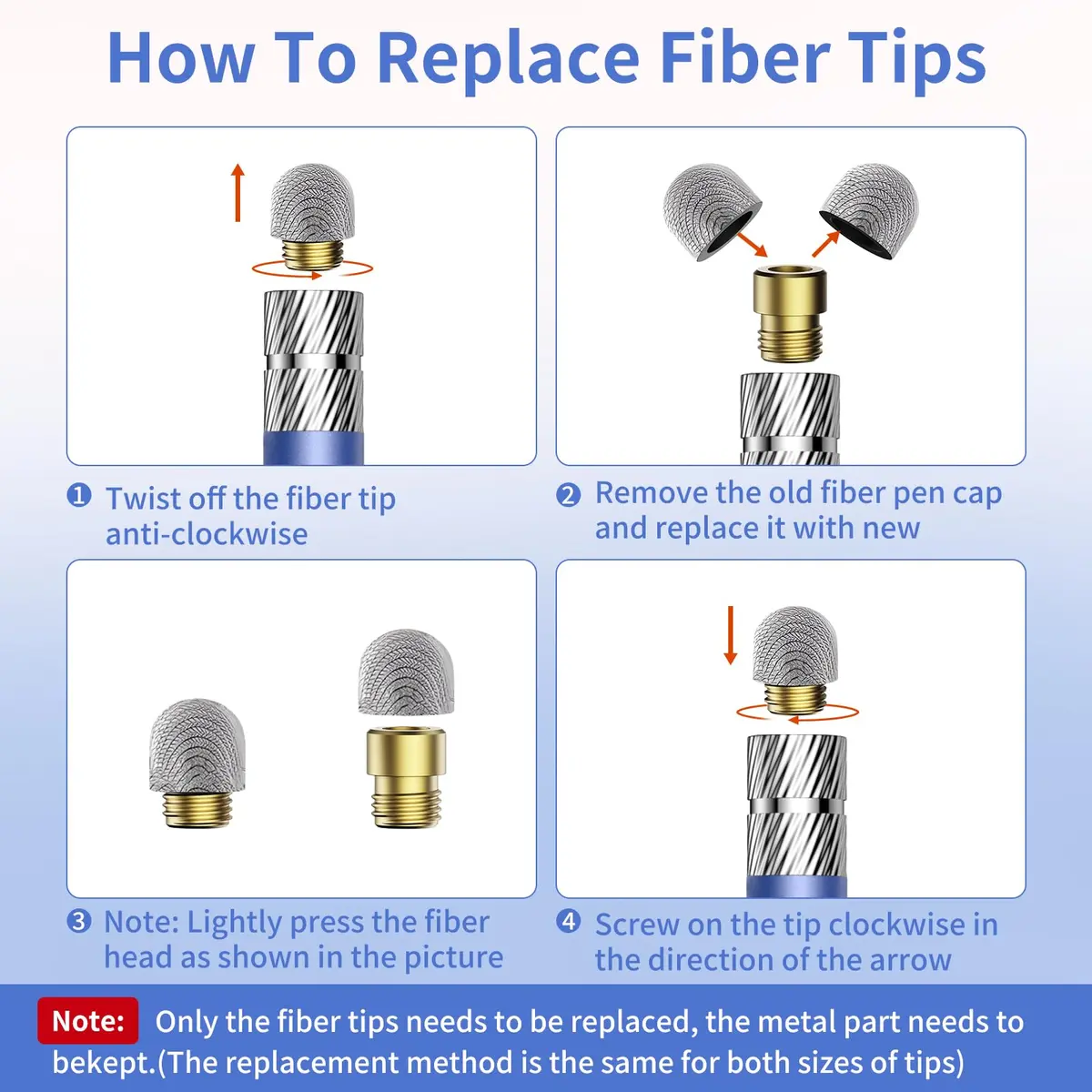 How To Replace Fiber Tips

❶ Twist off the fiber tip anti-clockwise

❷ Remove the old fiber pen cap and replace it with new

❸ Note: Lightly press the fiber head as shown in the picture

❹ Screw on the tip clockwise in the direction of the arrow

Note: Only the fiber tips needs to be replaced, the metal part needs to bekept.(The replacement method is the same for both sizes of tips)