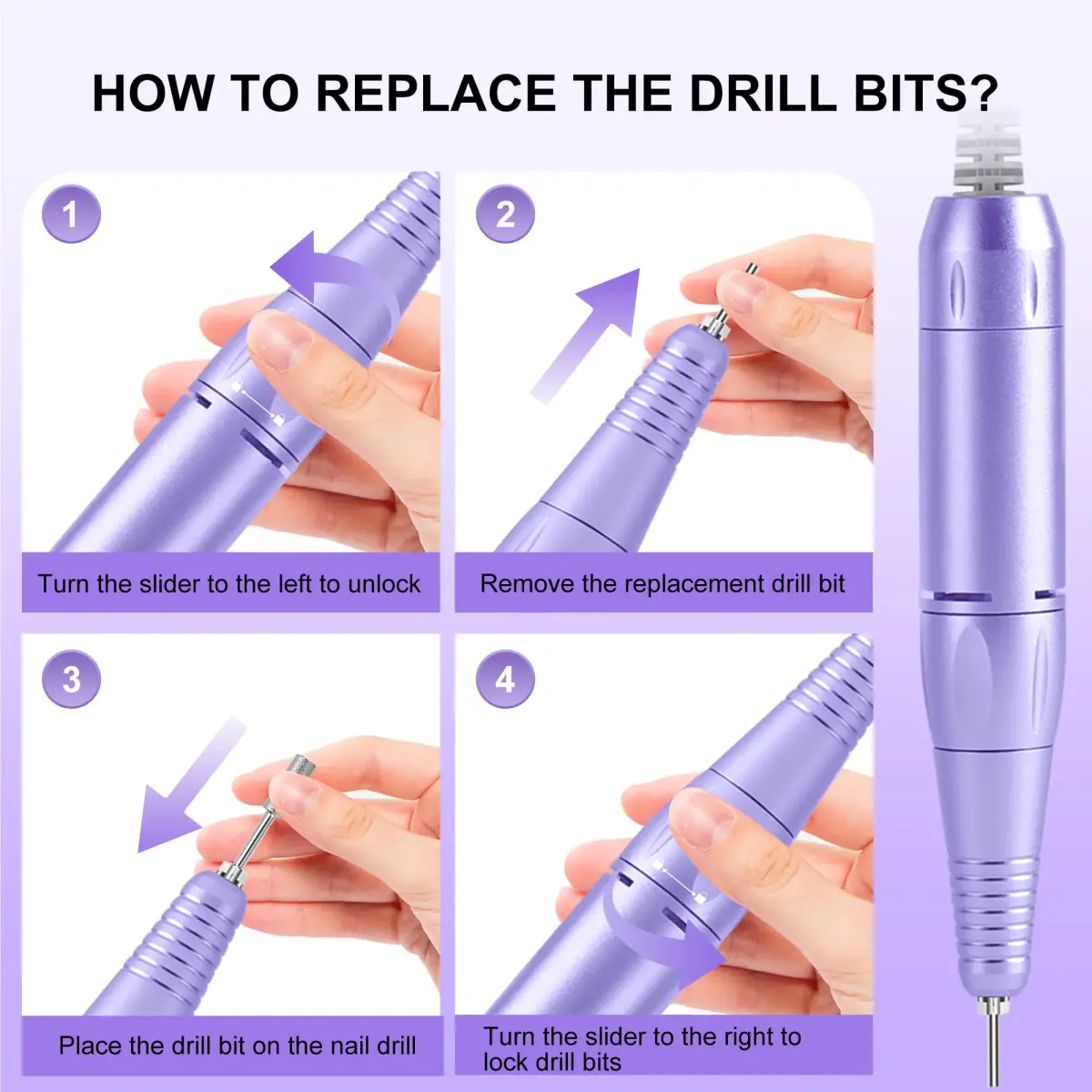 HOW TO REPLACE THE DRILL BITS?

1

Turn the slider to the left to unlock

2

Remove the replacement drill bit

3

Place the drill bit on the nail drill

4

Turn the slider to the right to lock drill bits