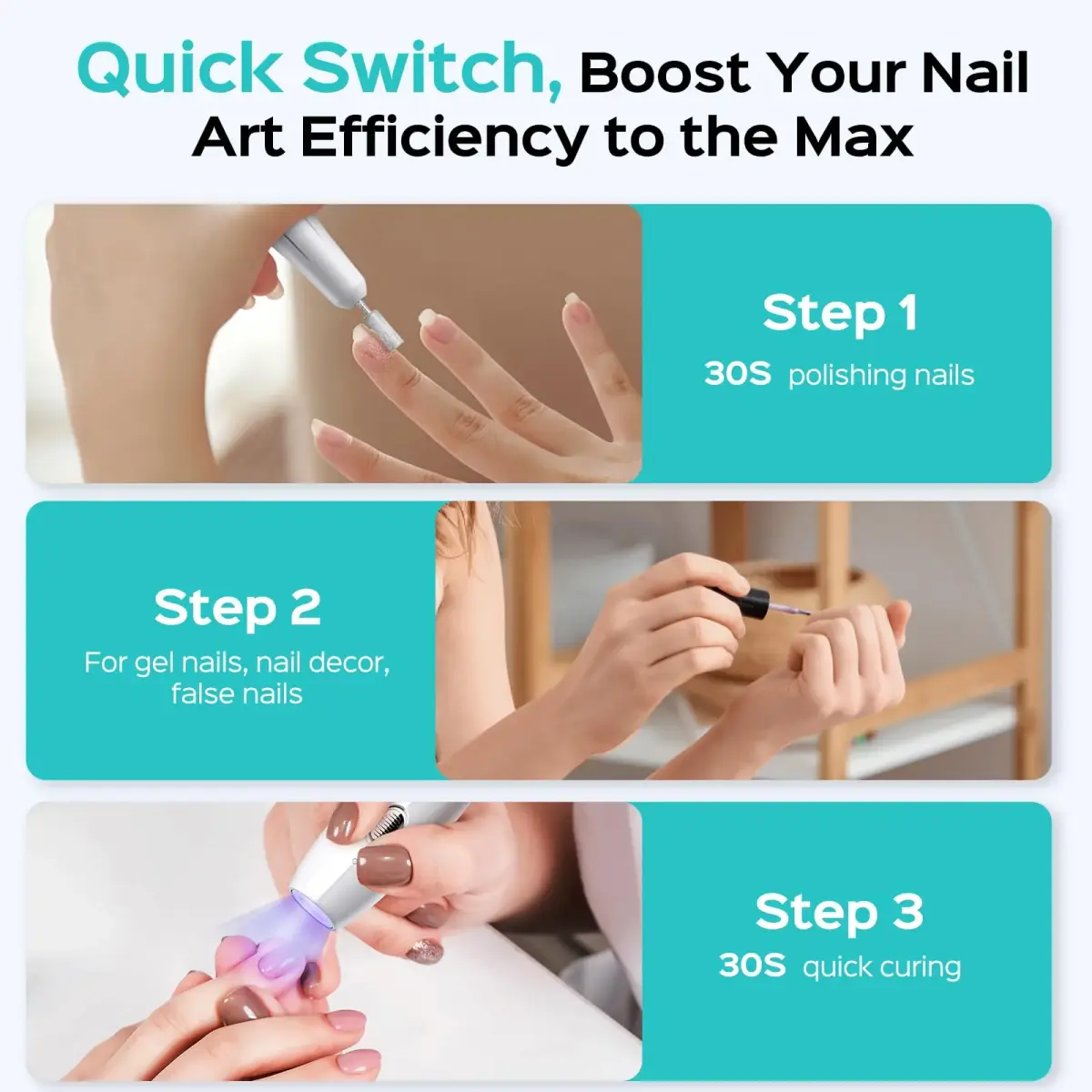 Quick Switch, Boost Your Nail Art Efficiency to the Max

Step 1
30S polishing nails

Step 2
For gel nails, nail decor, false nails

Step 3
30S quick curing