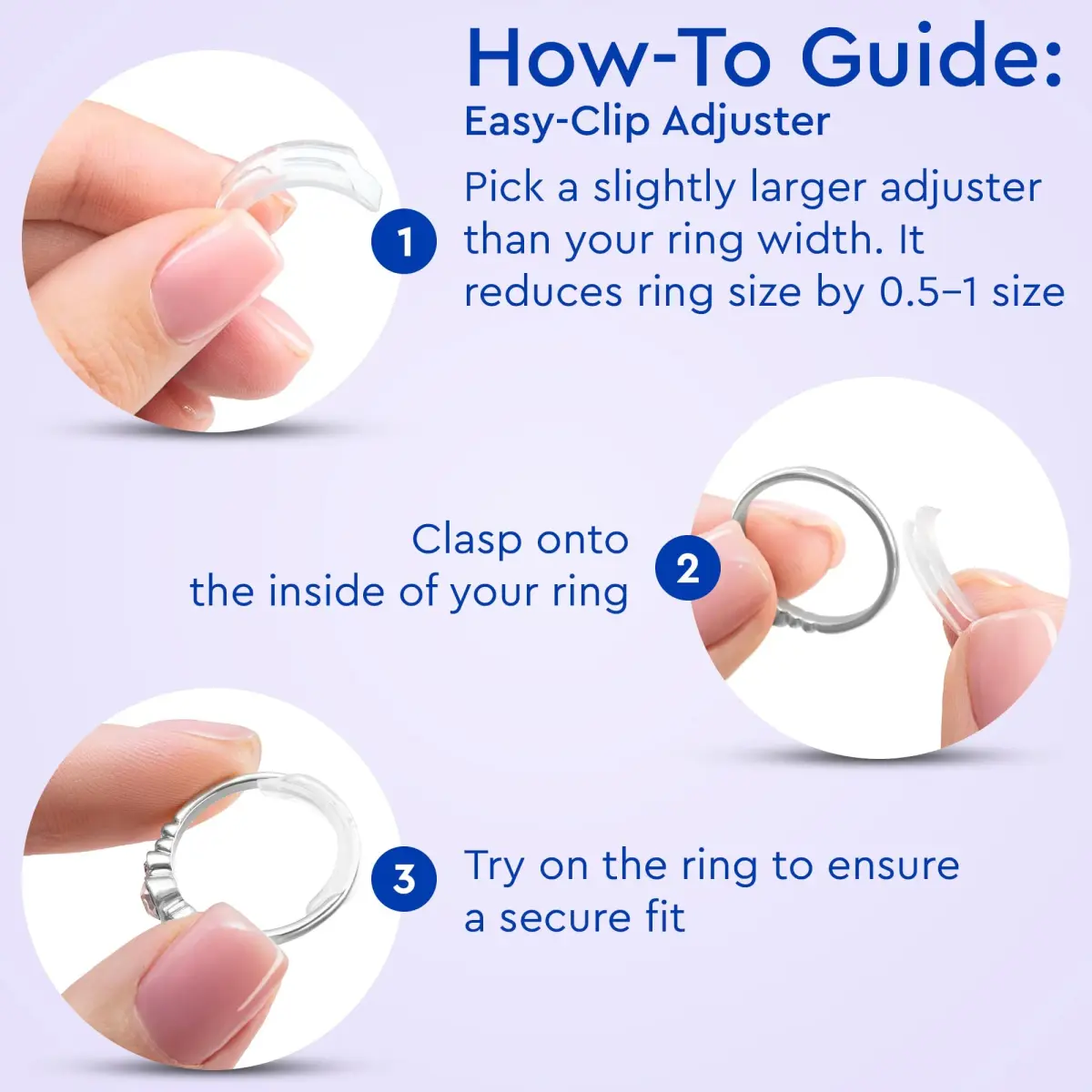 How-To Guide:
Easy-Clip Adjuster

1 Pick a slightly larger adjuster than your ring width. It reduces ring size by 0.5–1 size

Clasp onto the inside of your ring 2

3 Try on the ring to ensure a secure fit