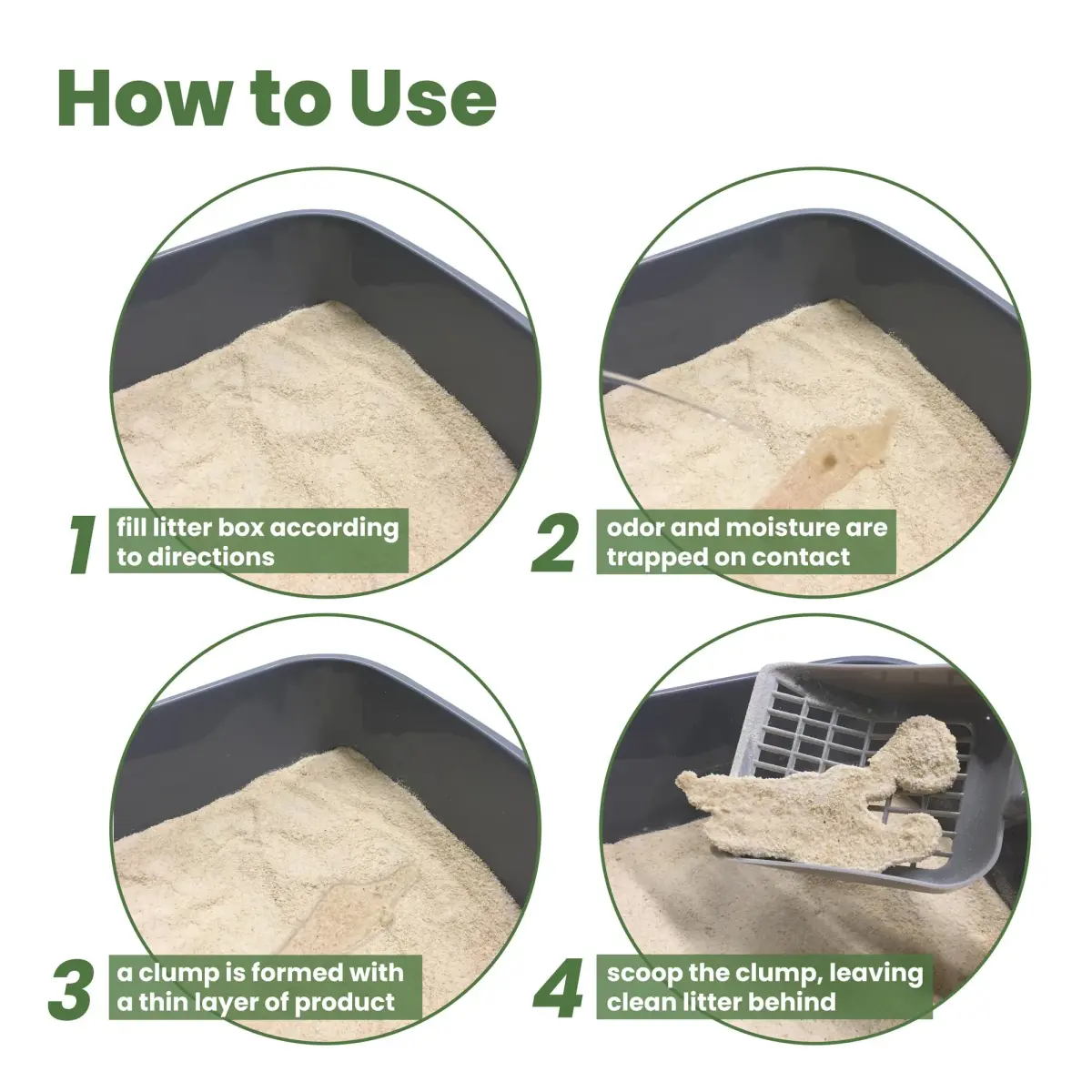 How to Use

1 fill litter box according to directions

2 odor and moisture are trapped on contact

3 a clump is formed with a thin layer of product

4 scoop the clump, leaving clean litter behind