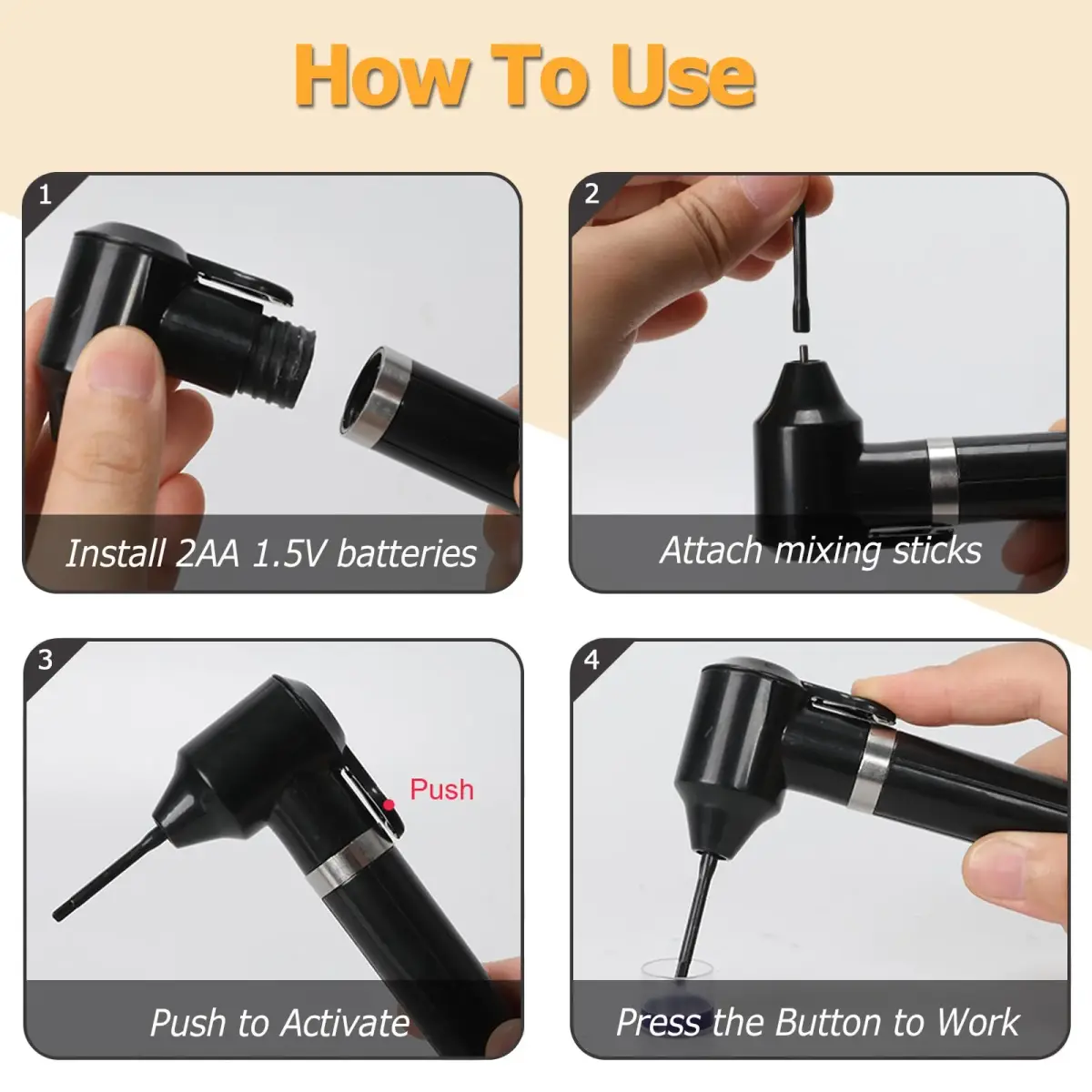 How To Use

1

Install 2AA 1.5V batteries

2

Attach mixing sticks

3

Push

Push to Activate

4

Press the Button to Work