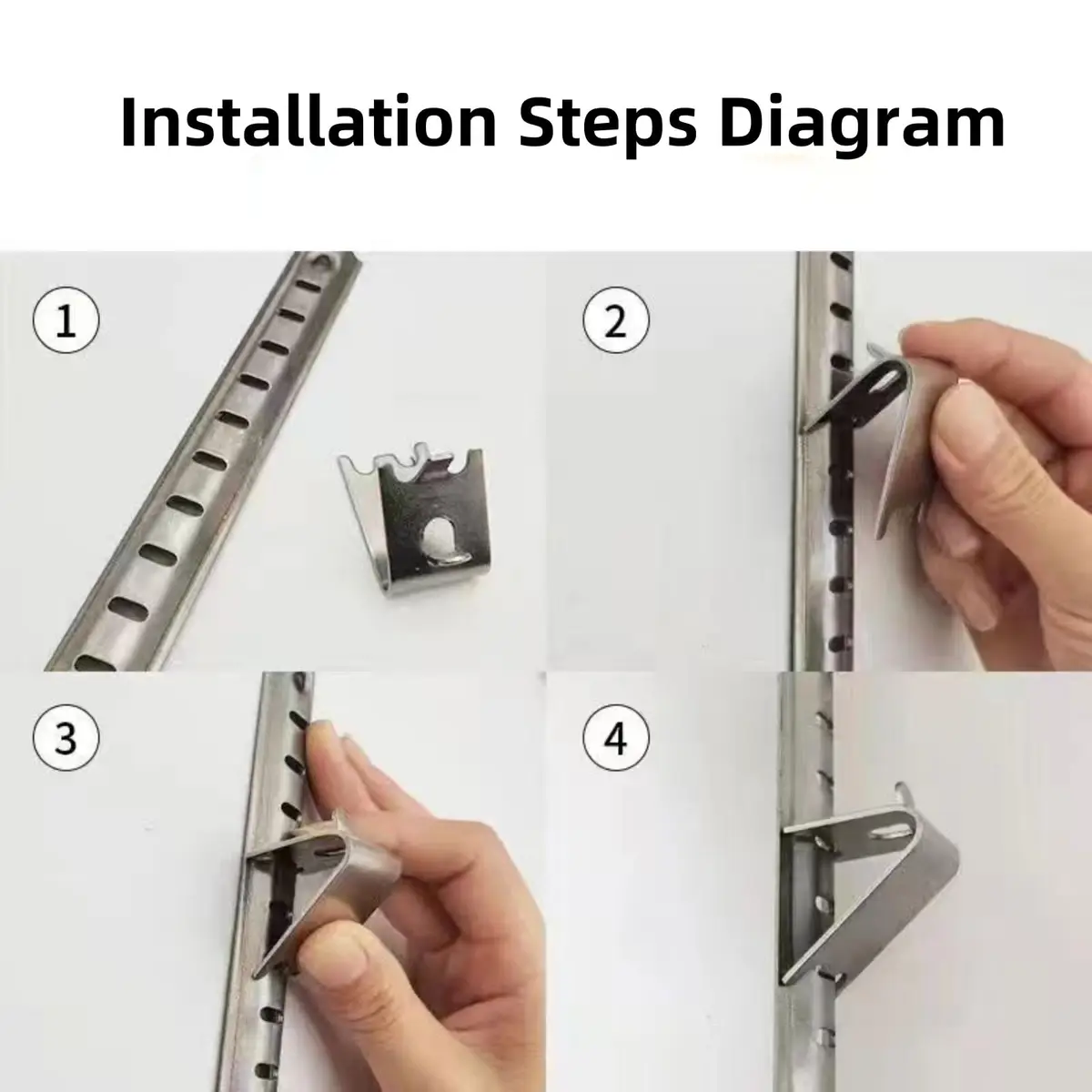 Installation Steps Diagram

1

2

3

4