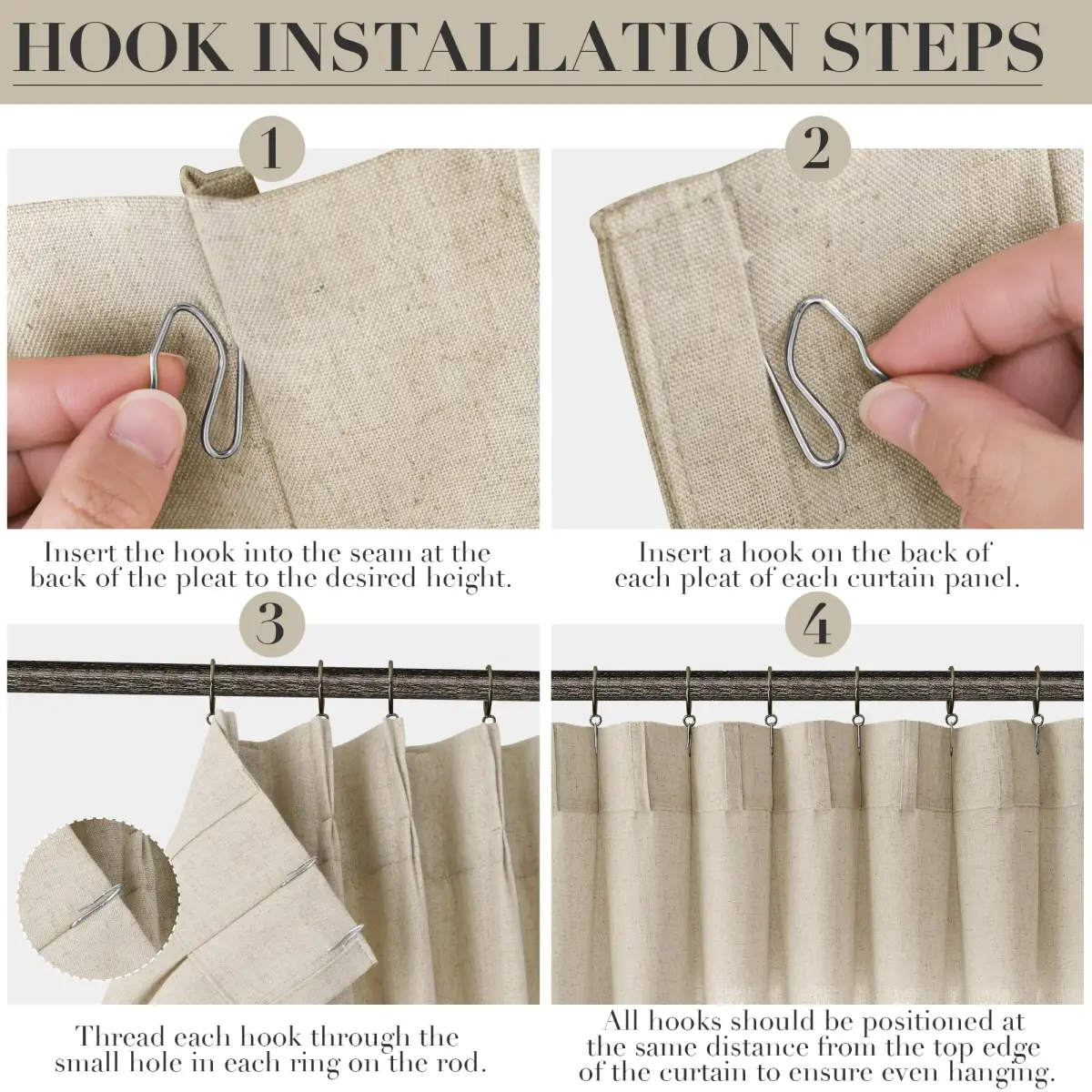 HOOK INSTALLATION STEPS

1

Insert the hook into the seam at the back of the pleat to the desired height.

2

Insert a hook on the back of each pleat of each curtain panel.

3

Thread each hook through the small hole in each ring on the rod.

4

All hooks should be positioned at the same distance from the top edge of the curtain to ensure even hanging.