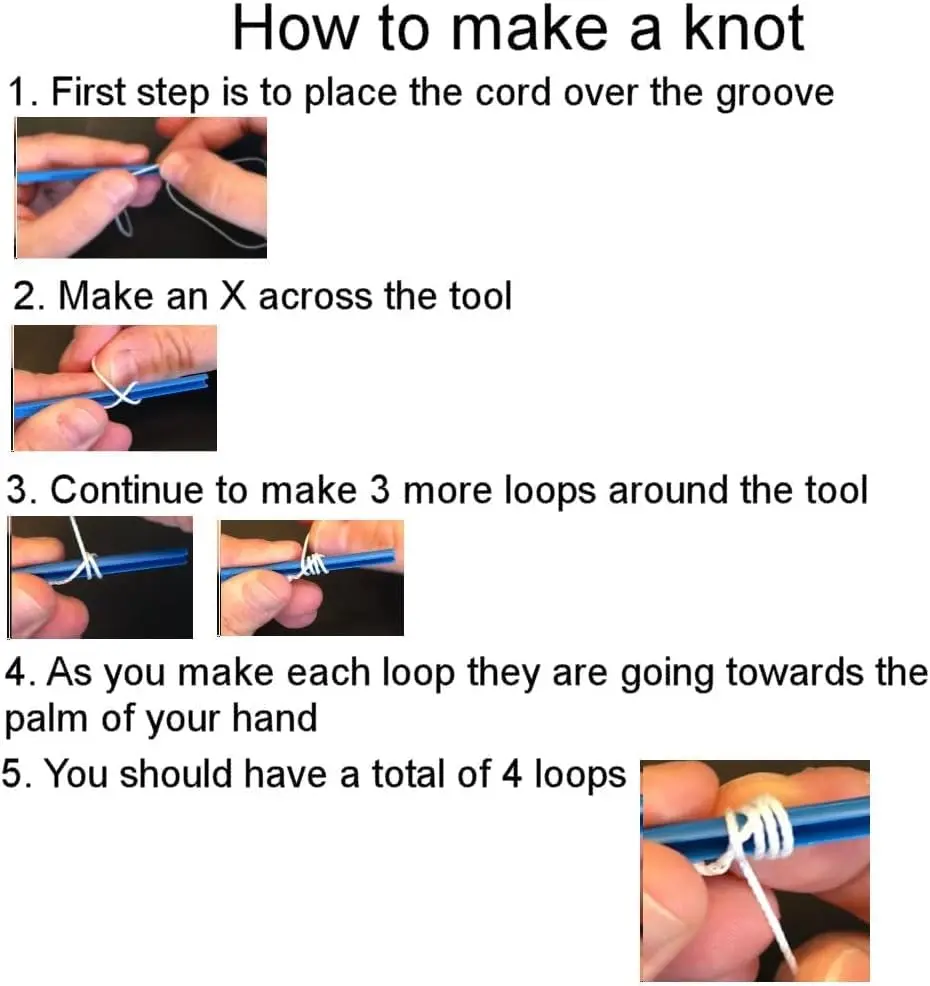 How to make a knot

1. First step is to place the cord over the groove

2. Make an X across the tool

3. Continue to make 3 more loops around the tool

4. As you make each loop they are going towards the palm of your hand

5. You should have a total of 4 loops