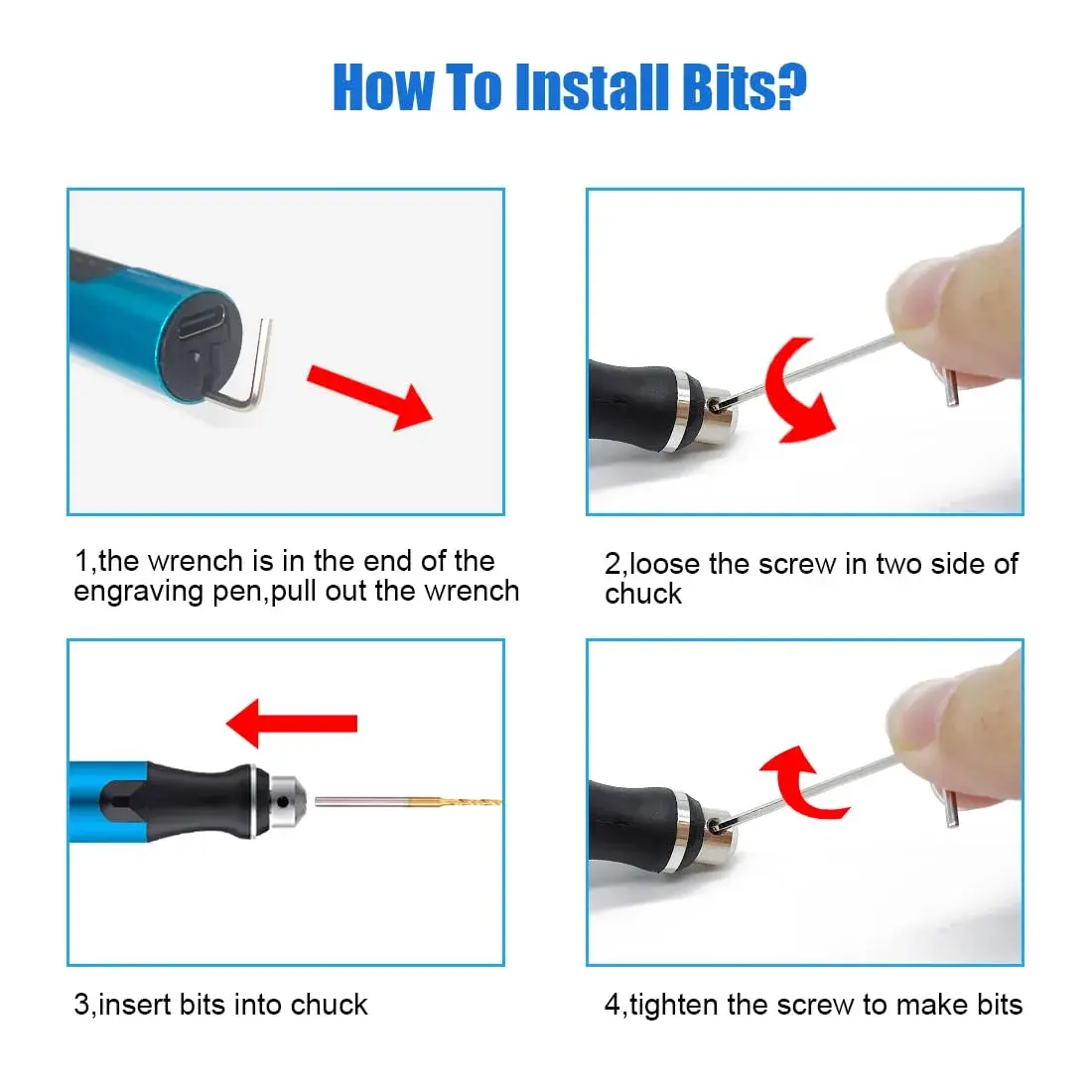 How To Install Bits?

1,the wrench is in the end of the engraving pen,pull out the wrench

2,loose the screw in two side of chuck

3,insert bits into chuck

4,tighten the screw to make bits