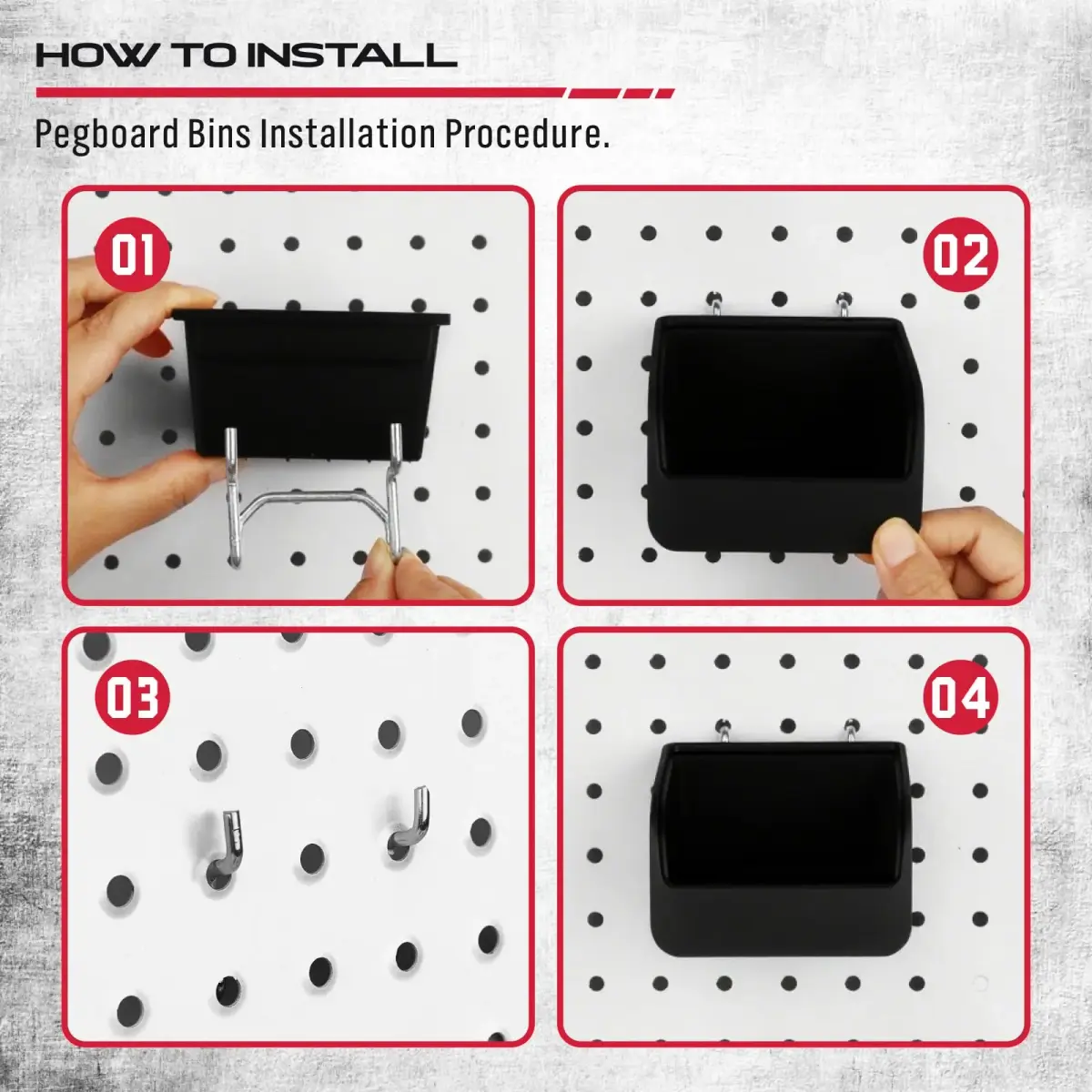 HOW TO INSTALL

Pegboard Bins Installation Procedure.

01

02

03

04