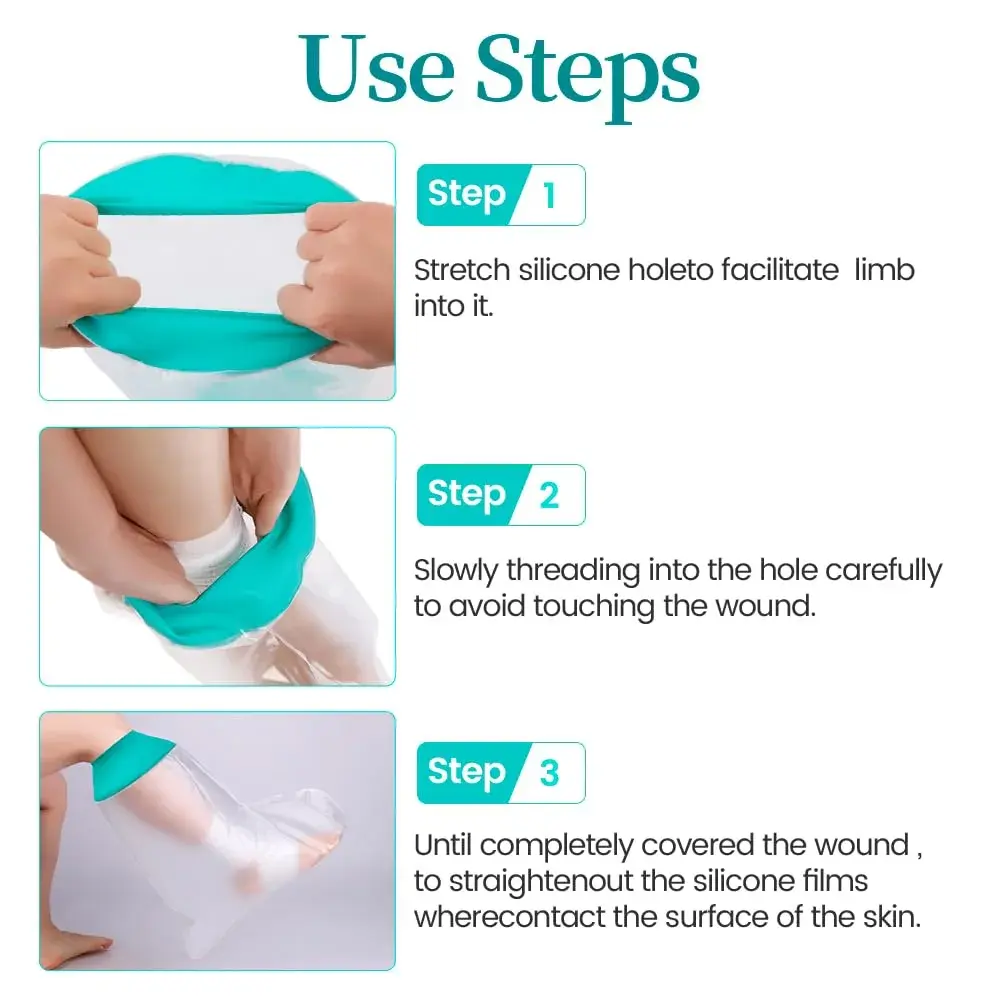 Use Steps

Step 1

Stretch silicone holeto facilitate limb into it.

Step 2

Slowly threading into the hole carefully to avoid touching the wound.

Step 3

Until completely covered the wound , to straightenout the silicone films wherecontact the surface of the skin.