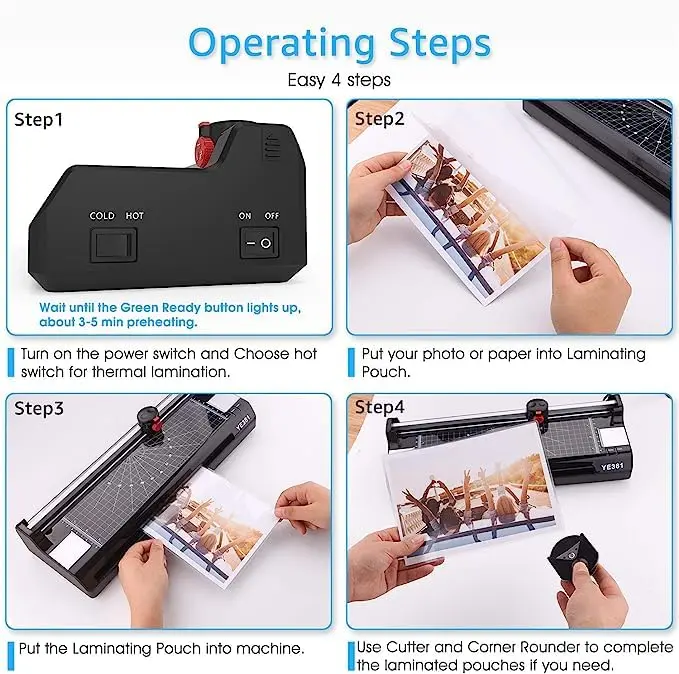 Operating Steps

Easy 4 steps

Step1

COLD HOT

ON OFF

Wait until the Green Ready button lights up, about 3-5 min preheating.

Turn on the power switch and Choose hot switch for thermal lamination.

Step2

Put your photo or paper into Laminating Pouch.

Step3

YE381

Put the Laminating Pouch into machine.

Step4

YE381

Use Cutter and Corner Rounder to complete the laminated pouches if you need.