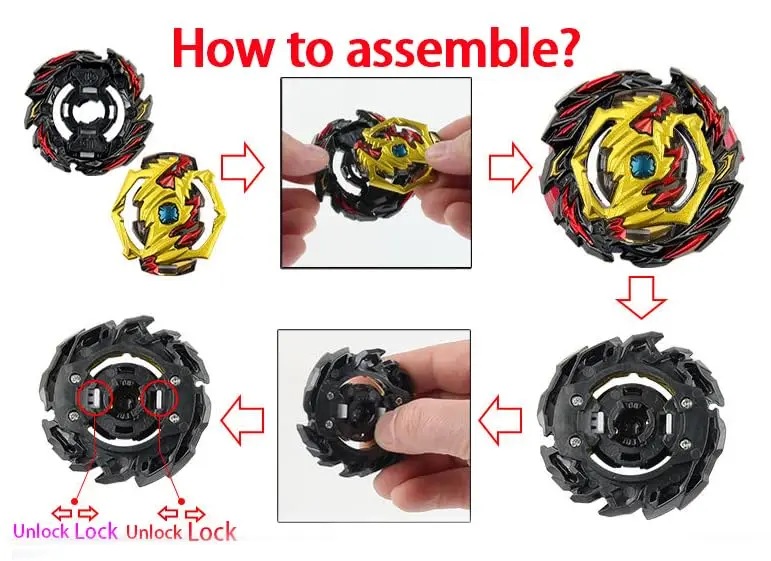 How to assemble?

Unlock Lock Unlock Lock