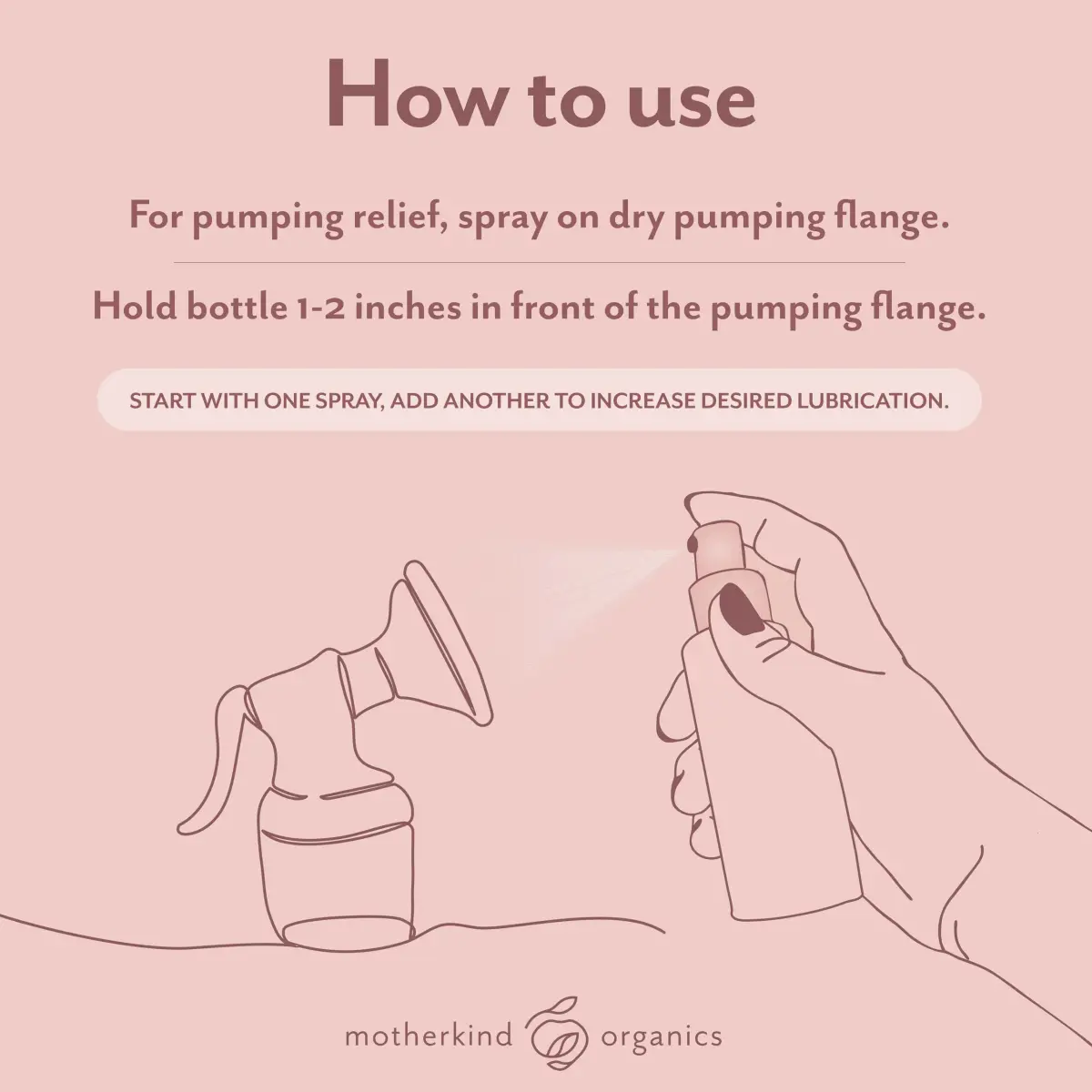 How to use

For pumping relief, spray on dry pumping flange.

Hold bottle 1-2 inches in front of the pumping flange.

START WITH ONE SPRAY, ADD ANOTHER TO INCREASE DESIRED LUBRICATION.

motherkind organics