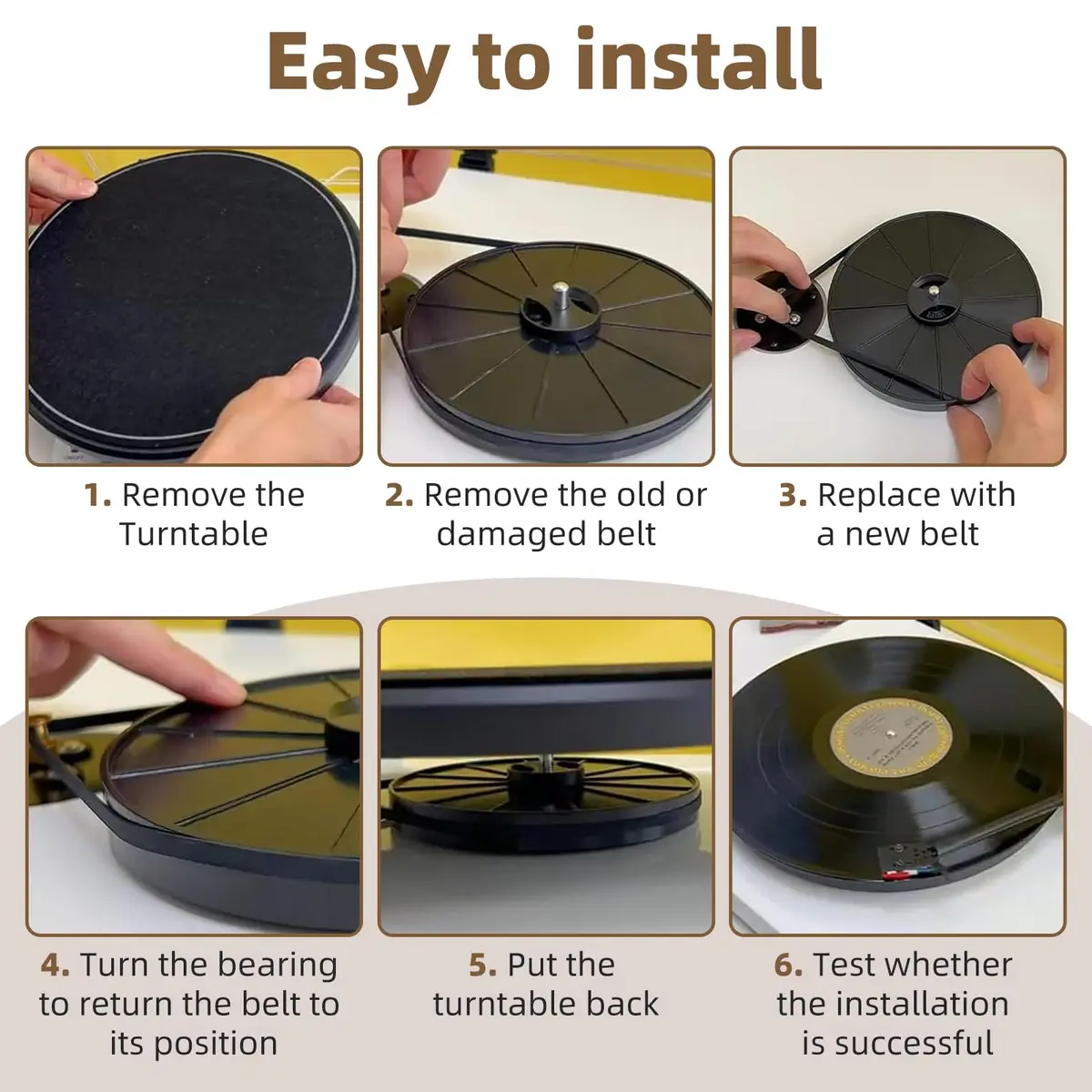 Easy to install

1. Remove the Turntable

2. Remove the old or damaged belt

3. Replace with a new belt

4. Turn the bearing to return the belt to its position

5. Put the turntable back

6. Test whether the installation is successful