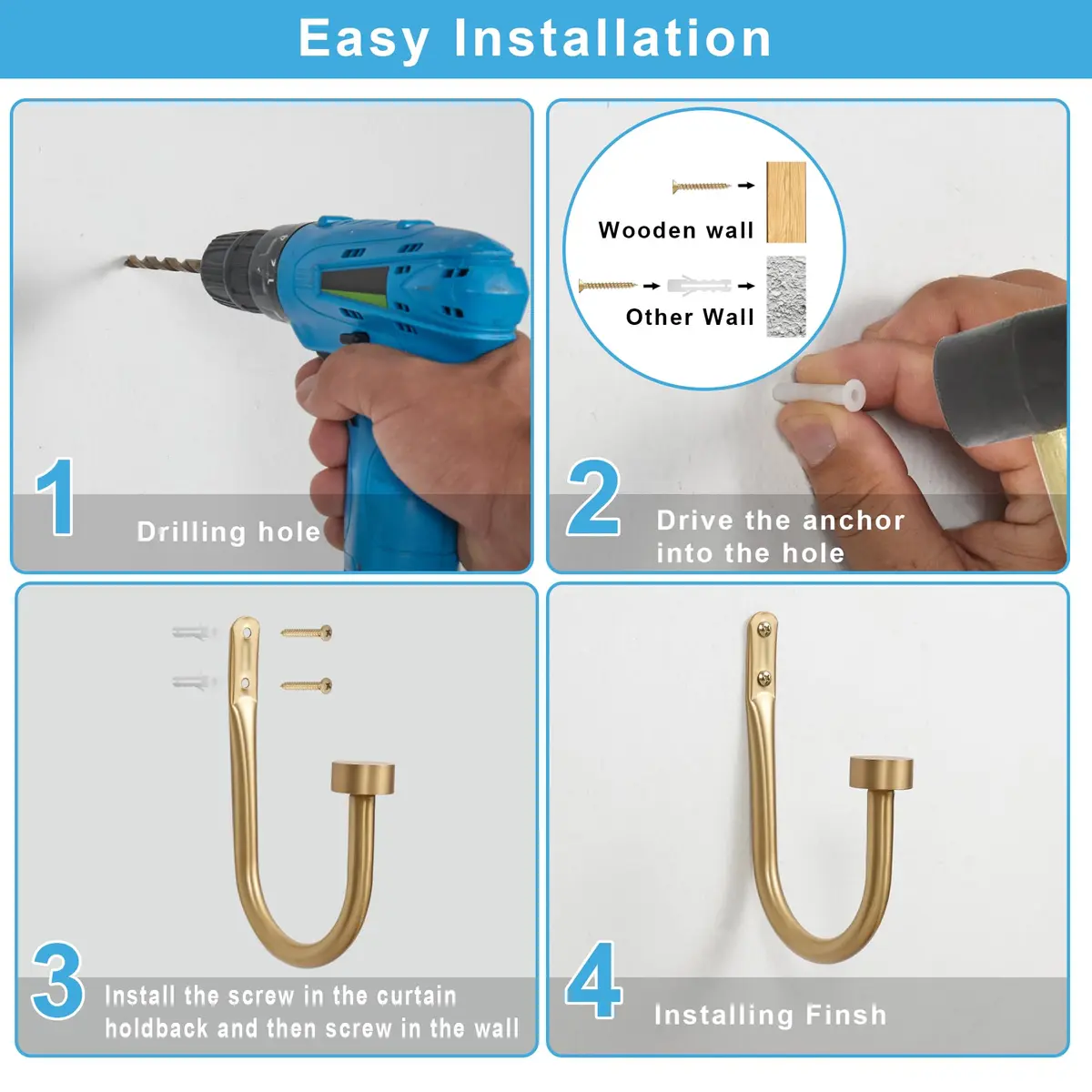 Easy Installation

1 Drilling hole

Wooden wall

Other Wall

2 Drive the anchor into the hole

3 Install the screw in the curtain holdback and then screw in the wall

4 Installing Finsh