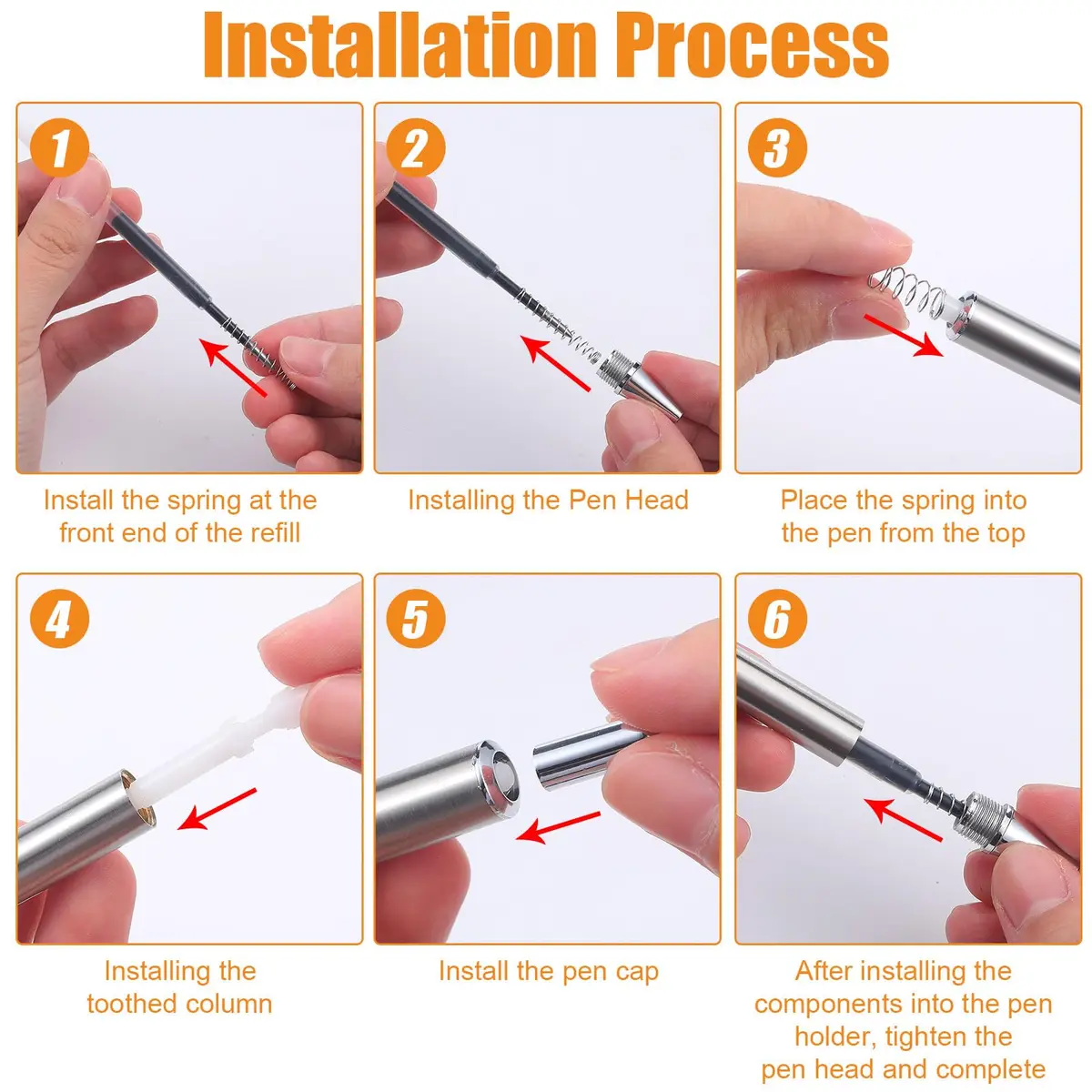 Installation Process

1

Install the spring at the front end of the refill

2

Installing the Pen Head

3

Place the spring into the pen from the top

4

Installing the toothed column

5

Install the pen cap

6

After installing the components into the pen holder, tighten the pen head and complete