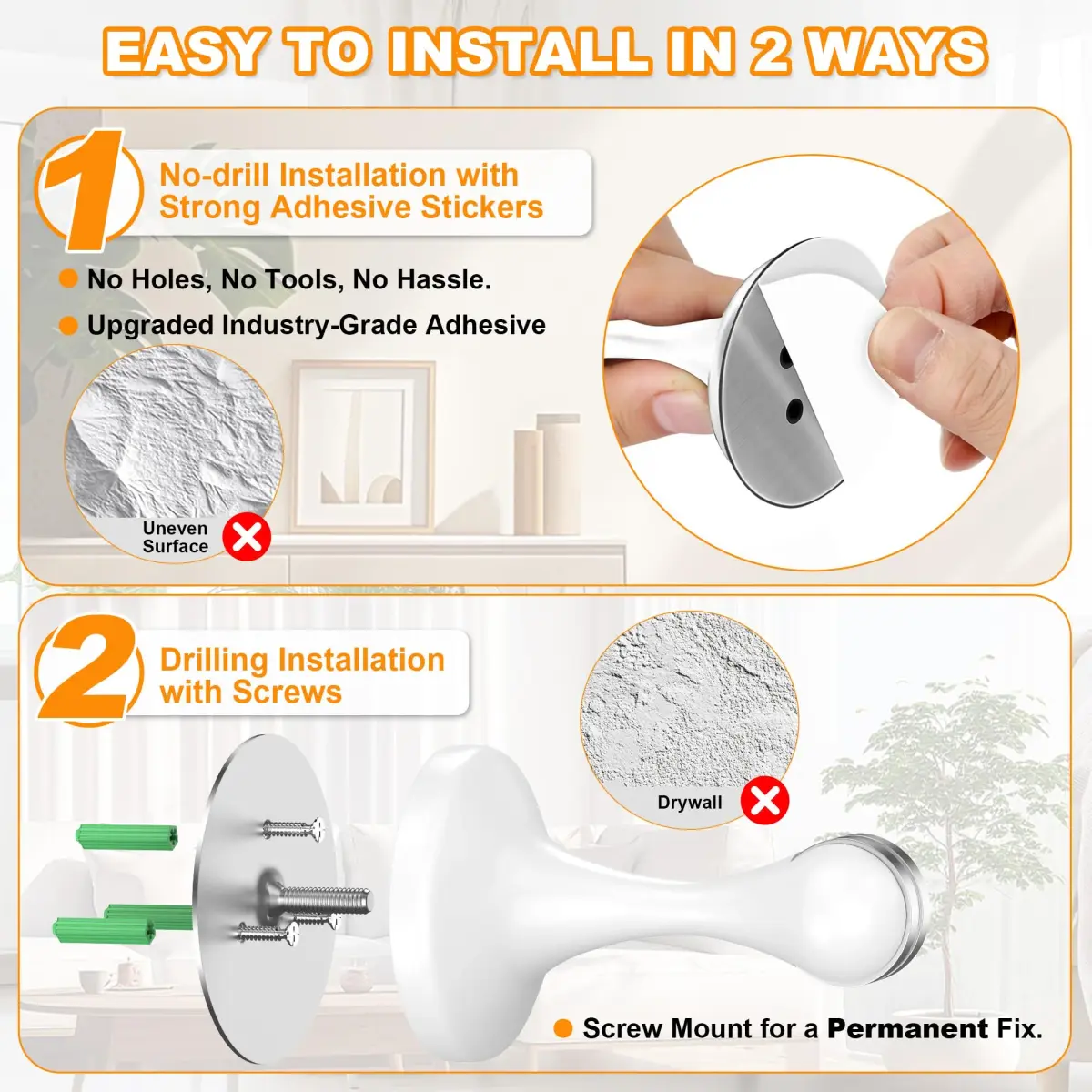 EASY TO INSTALL IN 2 WAYS

1

No-drill Installation with Strong Adhesive Stickers

No Holes, No Tools, No Hassle.

Upgraded Industry-Grade Adhesive

Uneven Surface

2

Drilling Installation with Screws

Drywall

Screw Mount for a Permanent Fix.