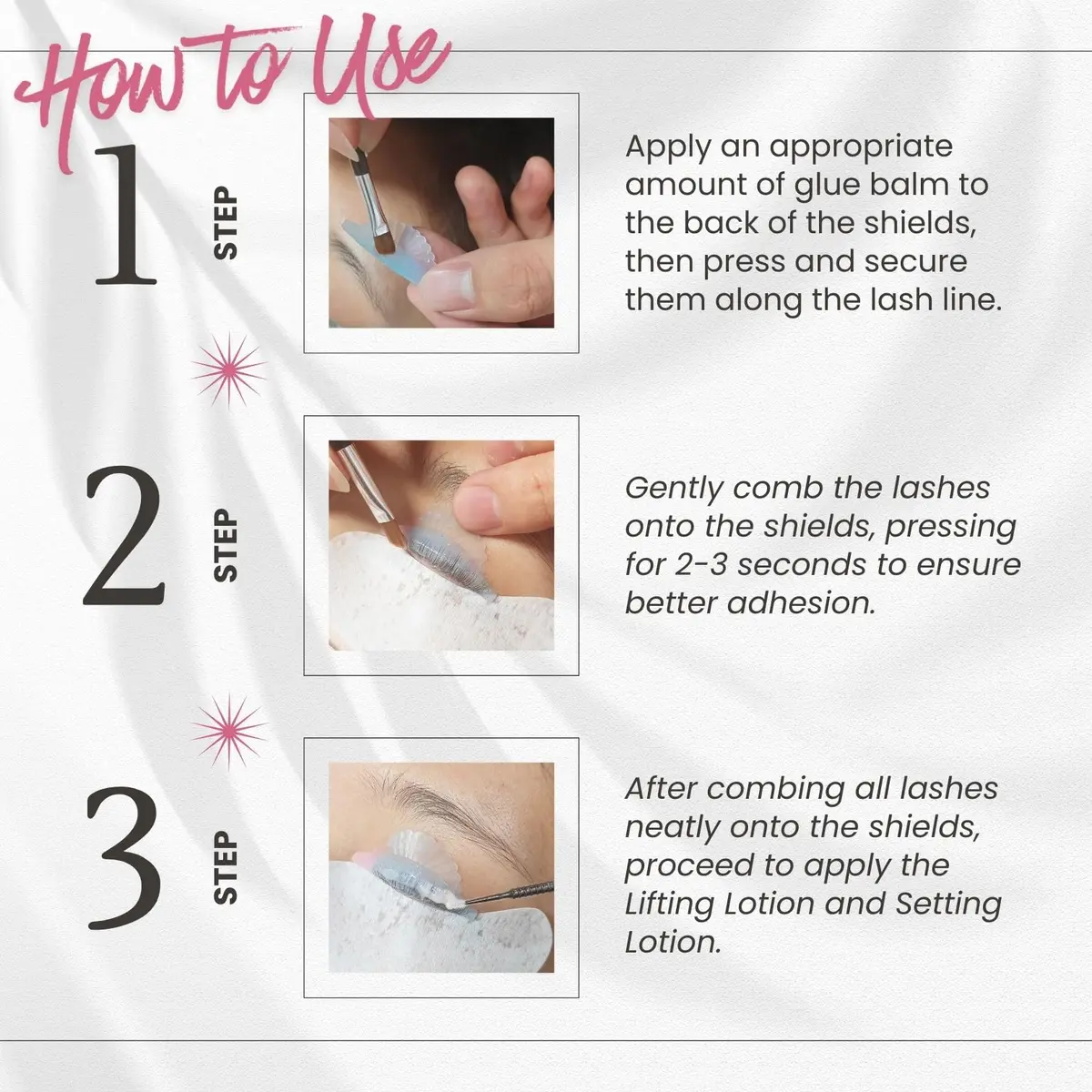 How to Use

1 STEP

Apply an appropriate amount of glue balm to the back of the shields, then press and secure them along the lash line.

2 STEP

Gently comb the lashes onto the shields, pressing for 2-3 seconds to ensure better adhesion.

3 STEP

After combing all lashes neatly onto the shields, proceed to apply the Lifting Lotion and Setting Lotion.