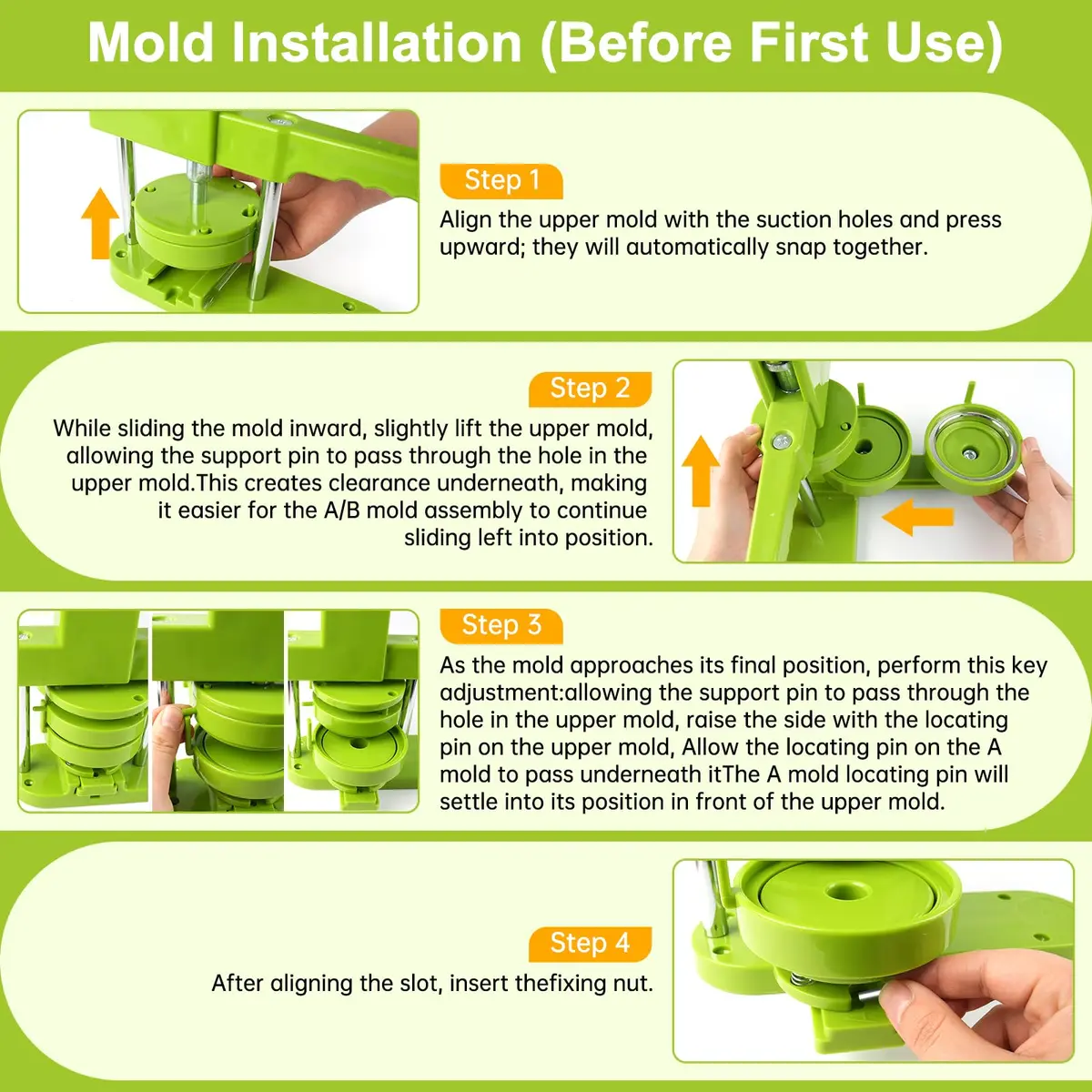 Mold Installation (Before First Use)

Step 1

Align the upper mold with the suction holes and press upward; they will automatically snap together.

Step 2

While sliding the mold inward, slightly lift the upper mold, allowing the support pin to pass through the hole in the upper mold.This creates clearance underneath, making it easier for the A/B mold assembly to continue sliding left into position.

Step 3

As the mold approaches its final position, perform this key adjustment:allowing the support pin to pass through the hole in the upper mold, raise the side with the locating pin on the upper mold, Allow the locating pin on the A mold to pass underneath itThe A mold locating pin will settle into its position in front of the upper mold.

Step 4

After aligning the slot, insert thefixing nut.