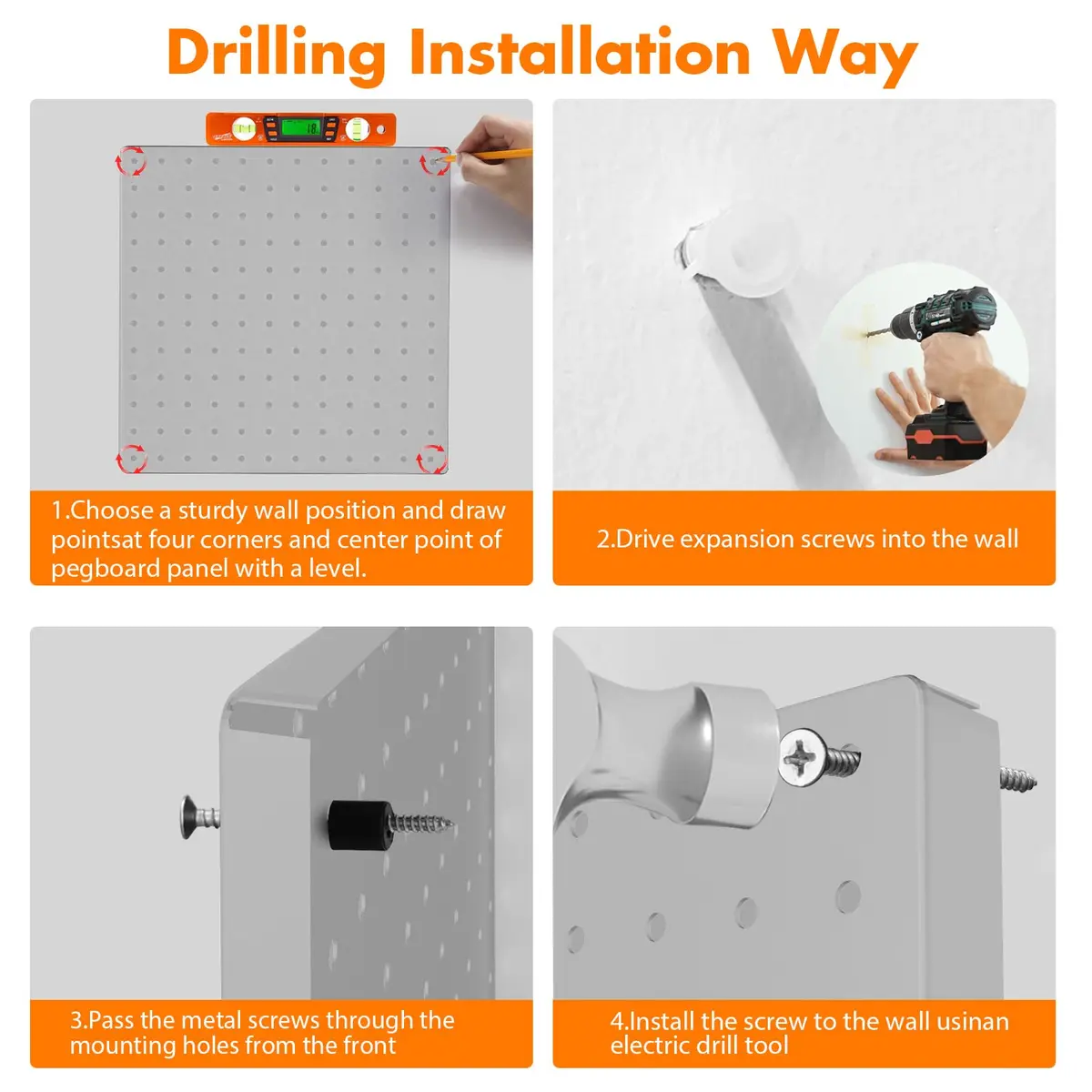 Drilling Installation Way

1.Choose a sturdy wall position and draw pointsat four corners and center point of pegboard panel with a level.

2.Drive expansion screws into the wall

3.Pass the metal screws through the mounting holes from the front

4.Install the screw to the wall usinan electric drill tool