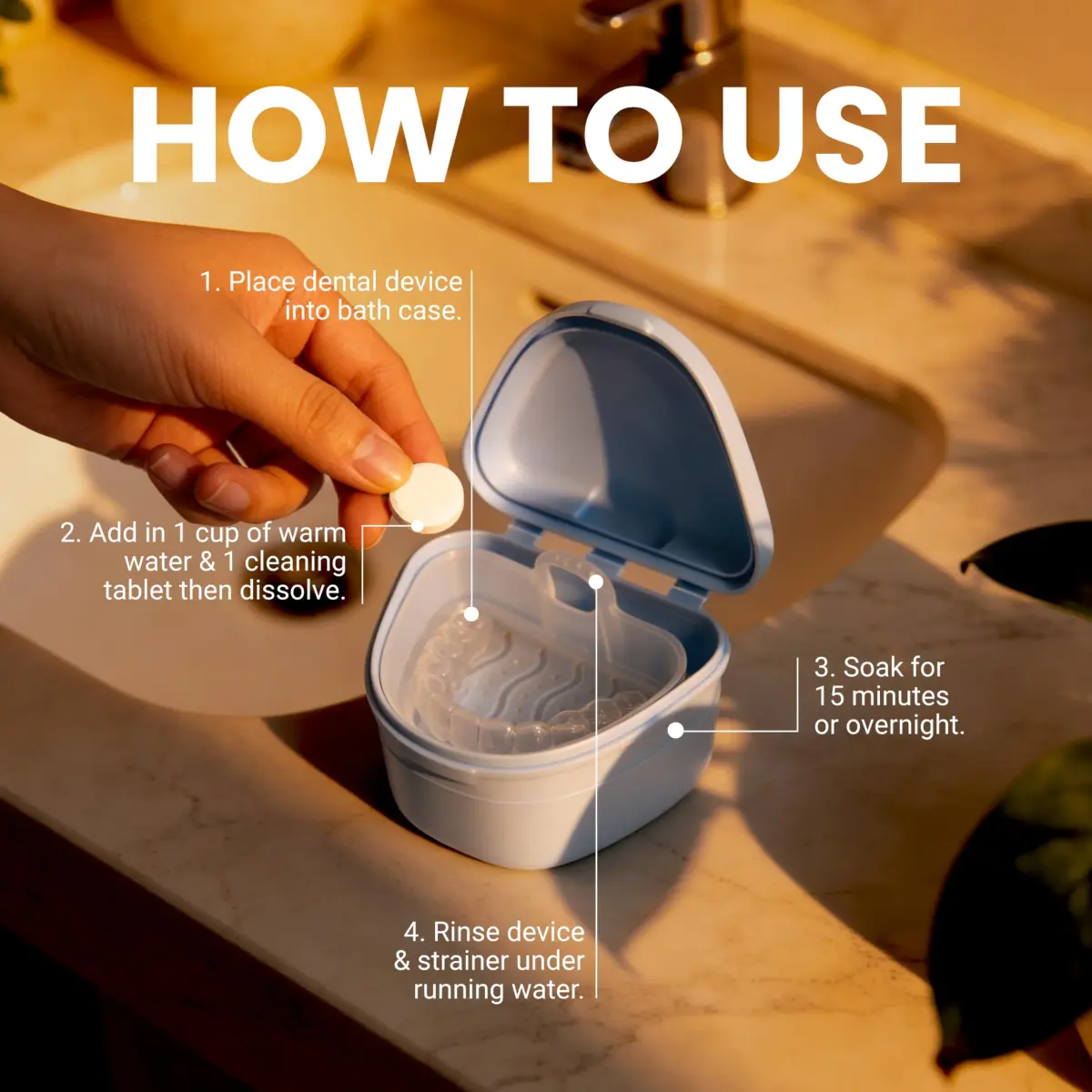 HOW TO USE

1. Place dental device into bath case.

2. Add in 1 cup of warm water & 1 cleaning tablet then dissolve.

3. Soak for 15 minutes or overnight.

4. Rinse device & strainer under running water.