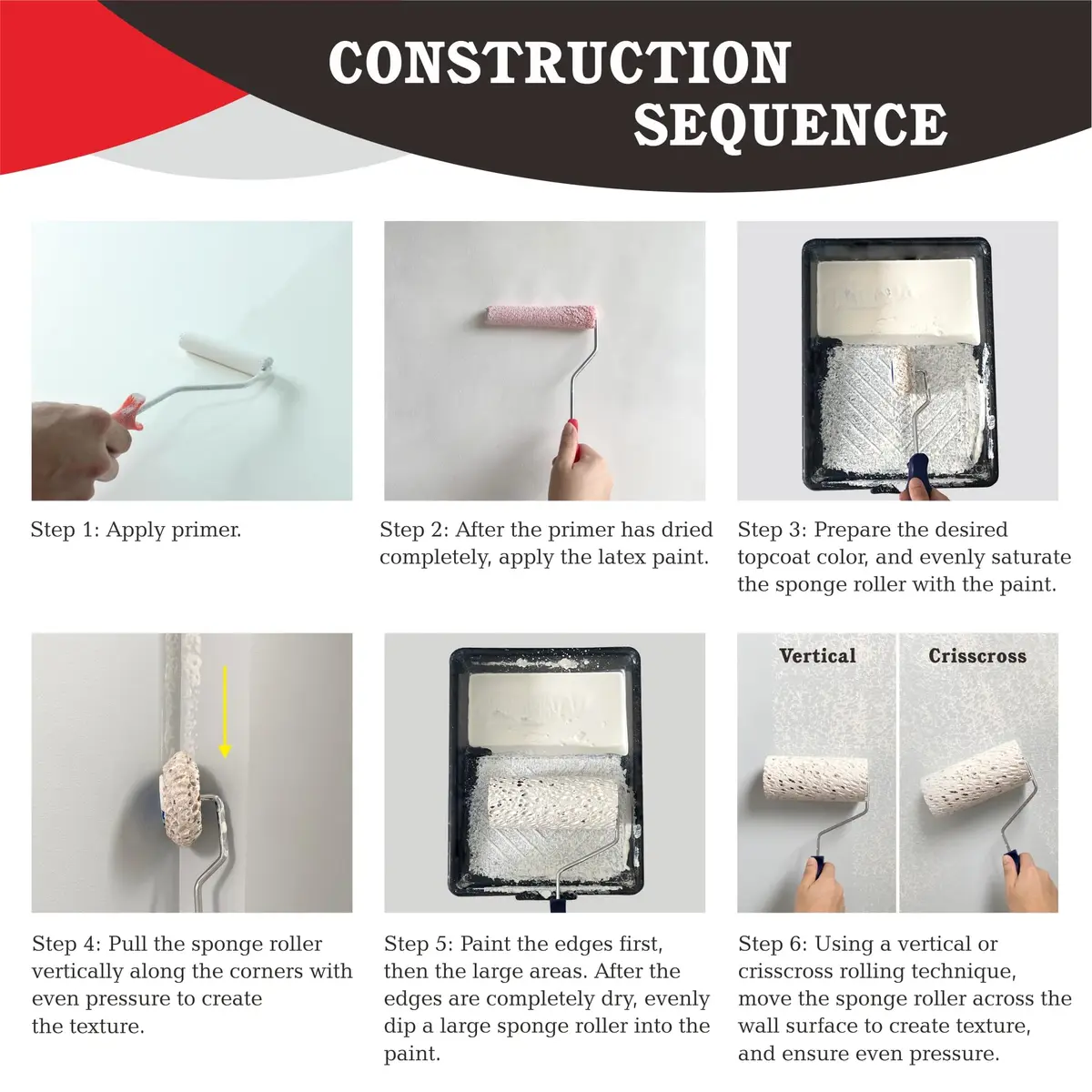 CONSTRUCTION SEQUENCE

Step 1: Apply primer.

Step 2: After the primer has dried completely, apply the latex paint.

Step 3: Prepare the desired topcoat color, and evenly saturate the sponge roller with the paint.

Step 4: Pull the sponge roller vertically along the corners with even pressure to create the texture.

Step 5: Paint the edges first, then the large areas. After the edges are completely dry, evenly dip a large sponge roller into the paint.

Vertical

Crisscross

Step 6: Using a vertical or crisscross rolling technique, move the sponge roller across the wall surface to create texture, and ensure even pressure.