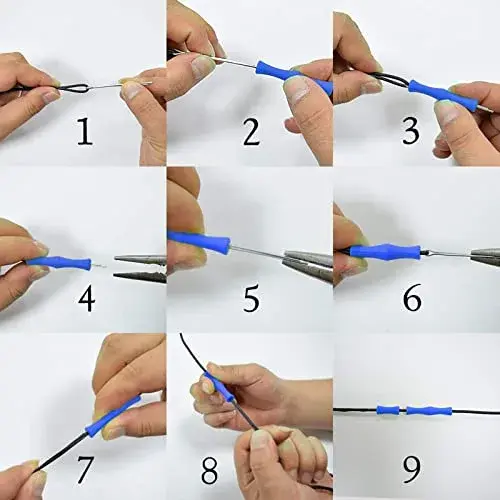 1

2

3

4

5

6

7

8

9