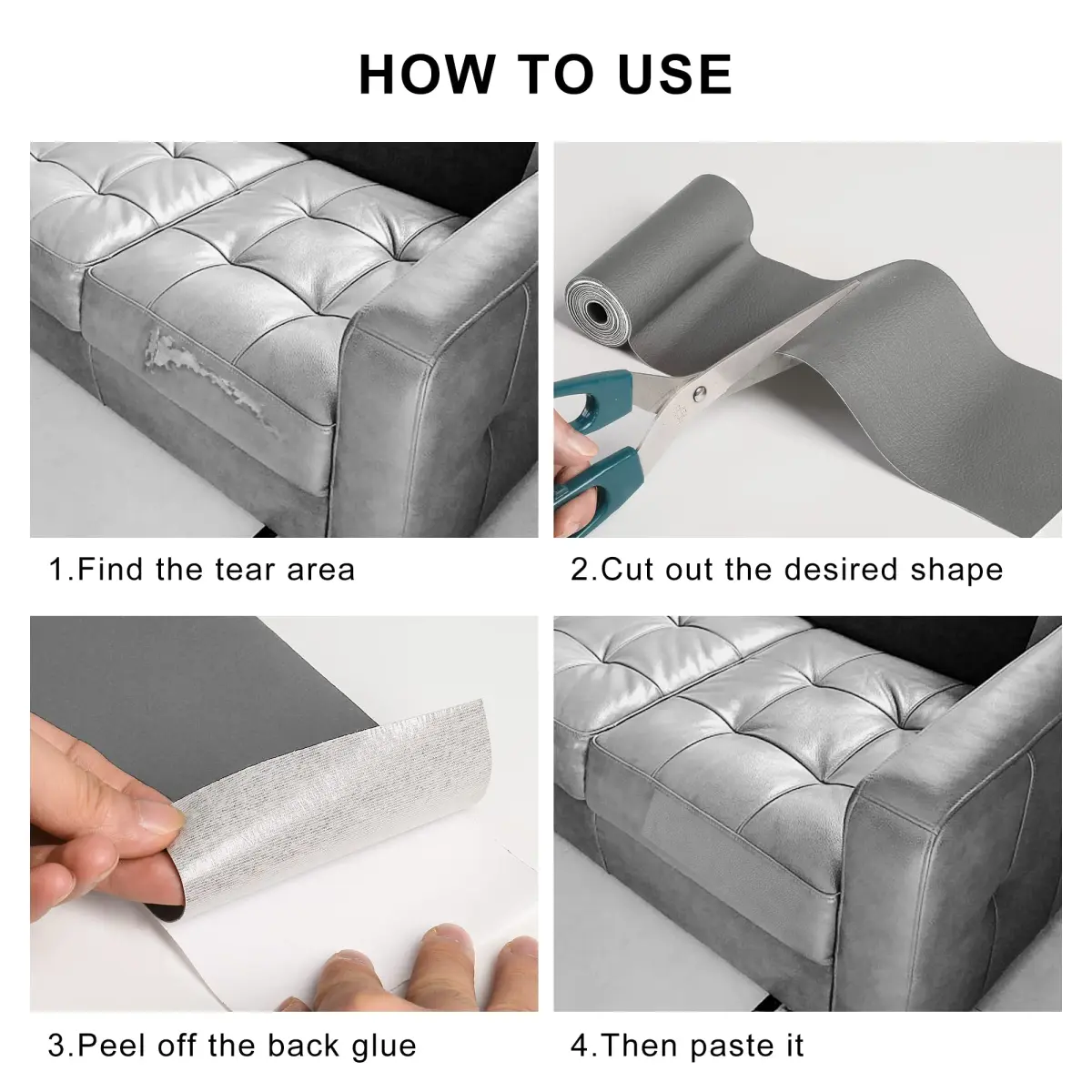 HOW TO USE

1.Find the tear area

2.Cut out the desired shape

3.Peel off the back glue

4.Then paste it