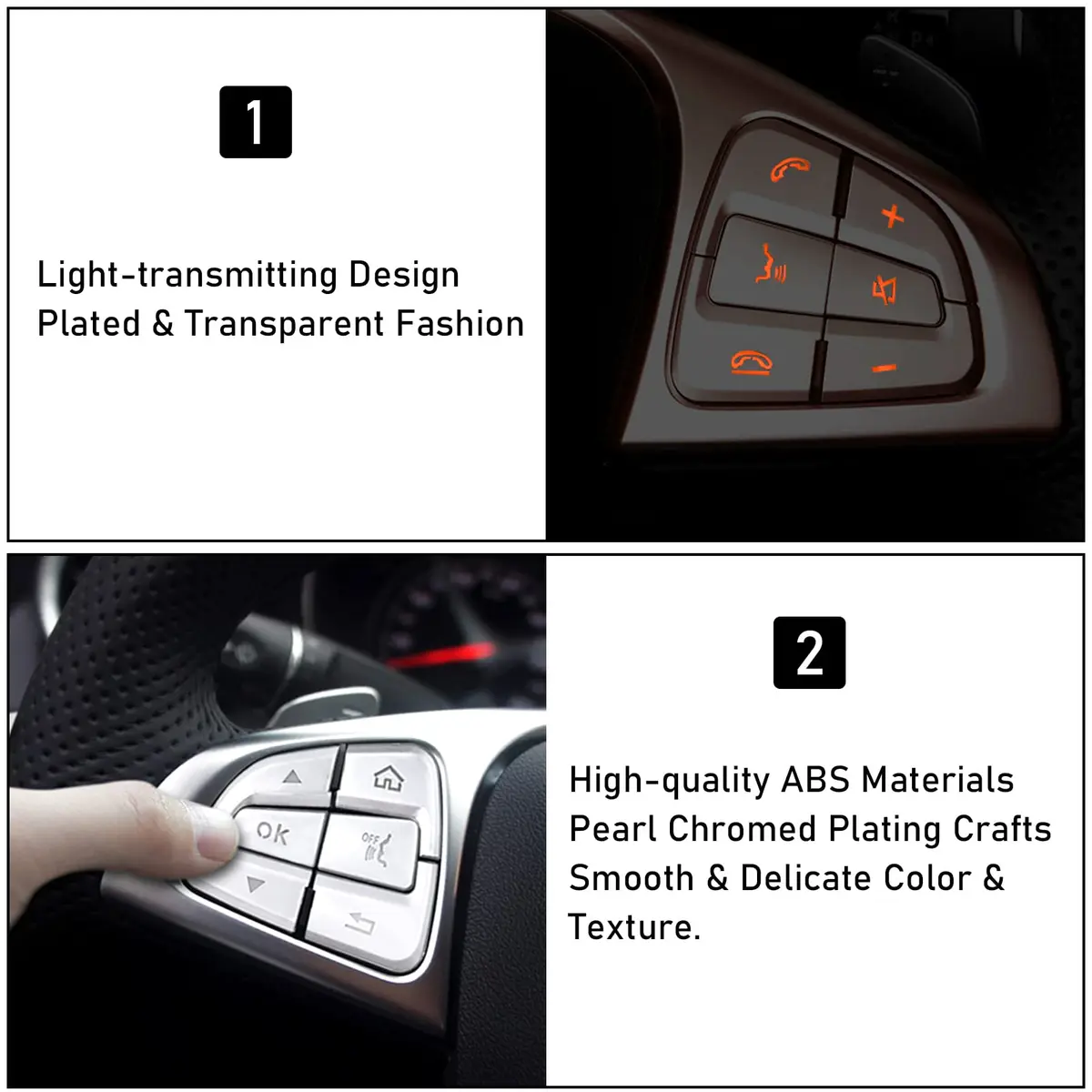 1

Light-transmitting Design
Plated & Transparent Fashion

OK

OFF

2

High-quality ABS Materials
Pearl Chromed Plating Crafts
Smooth & Delicate Color & Texture.