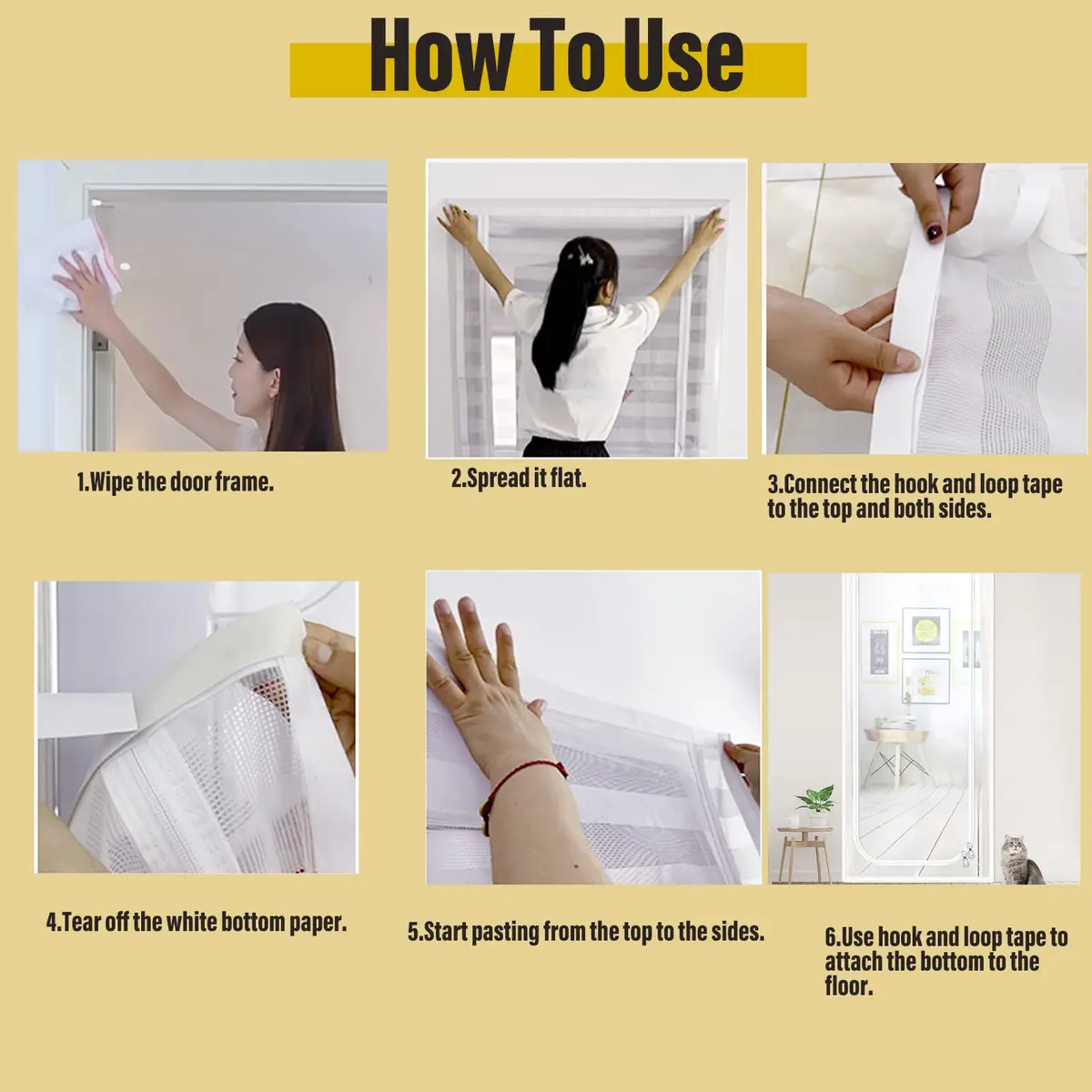 How To Use

1.Wipe the door frame.

2.Spread it flat.

3.Connect the hook and loop tape to the top and both sides.

4.Tear off the white bottom paper.

5.Start pasting from the top to the sides.

6.Use hook and loop tape to attach the bottom to the floor.