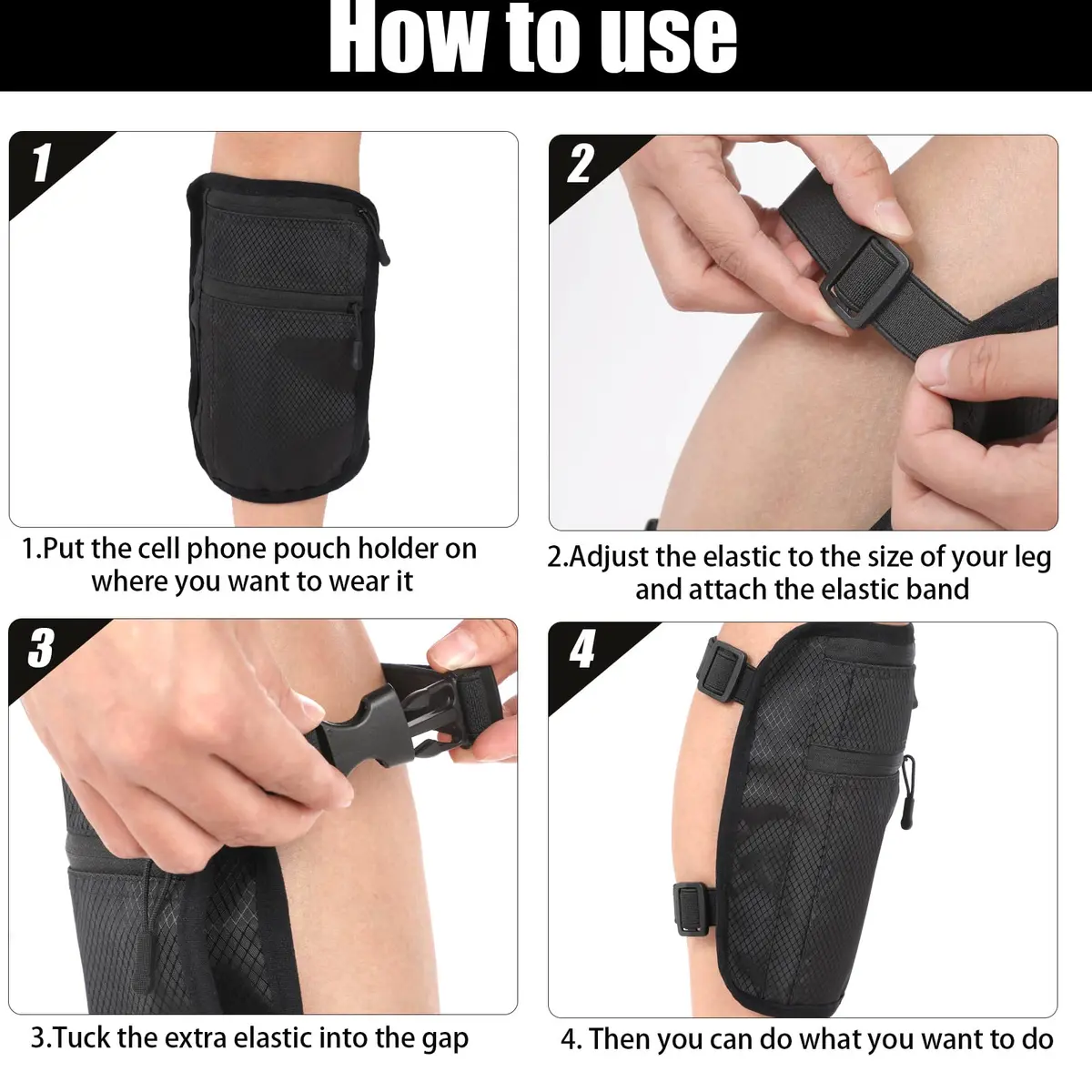 How to use

1

1.Put the cell phone pouch holder on where you want to wear it

2

2.Adjust the elastic to the size of your leg and attach the elastic band

3

3.Tuck the extra elastic into the gap

4

4. Then you can do what you want to do