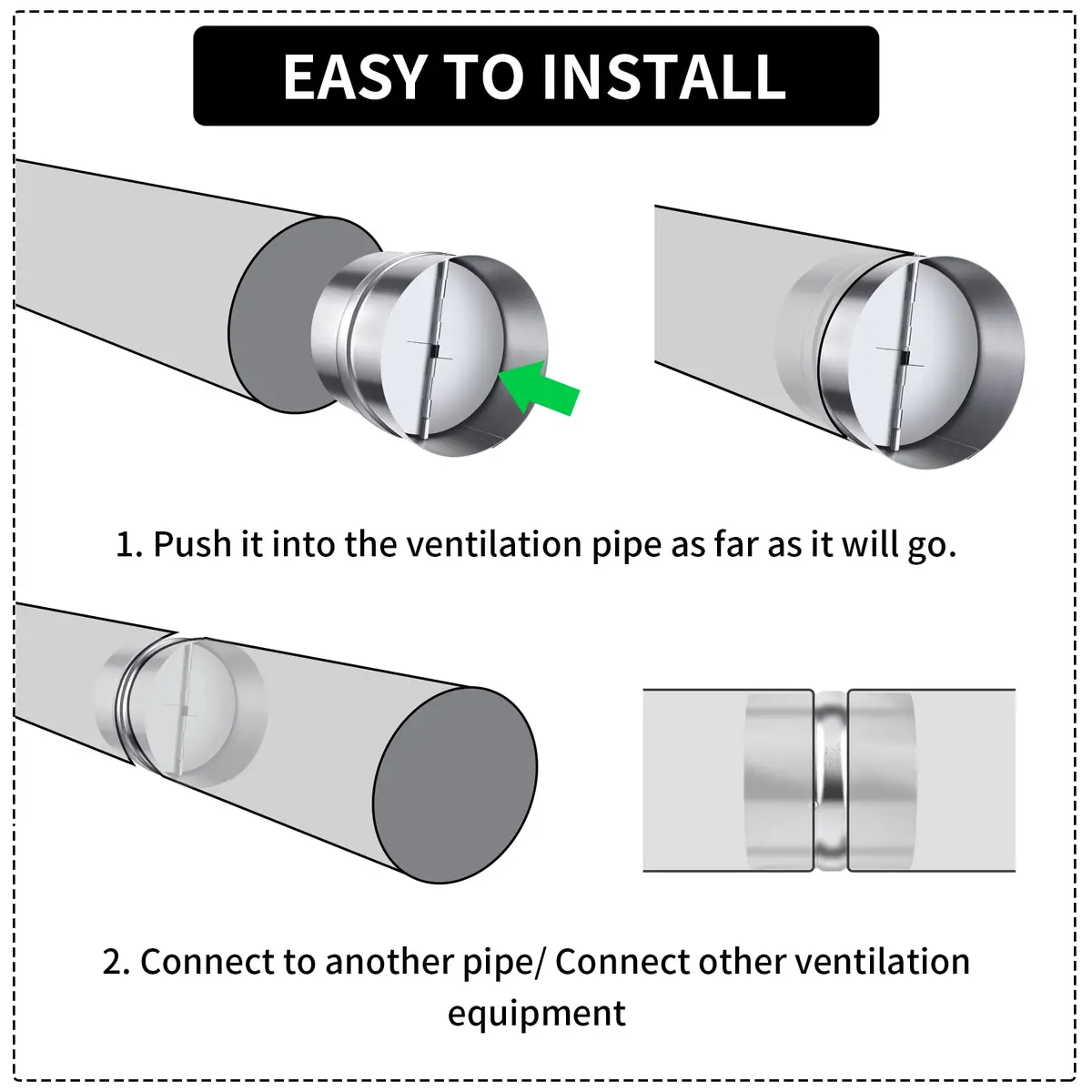 EASY TO INSTALL

1. Push it into the ventilation pipe as far as it will go.

2. Connect to another pipe/ Connect other ventilation equipment