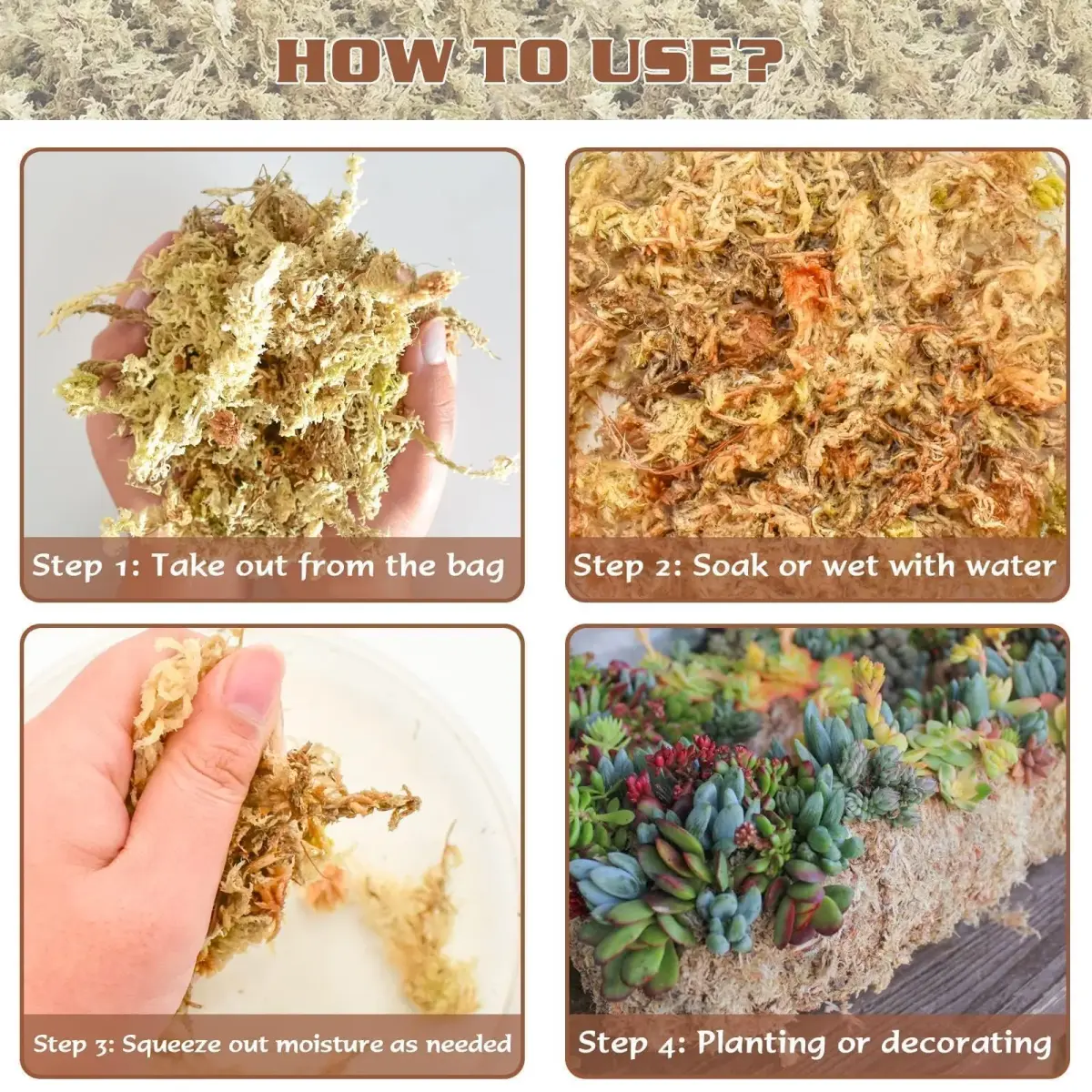 HOW TO USE?

Step 1: Take out from the bag

Step 2: Soak or wet with water

Step 3: Squeeze out moisture as needed

Step 4: Planting or decorating