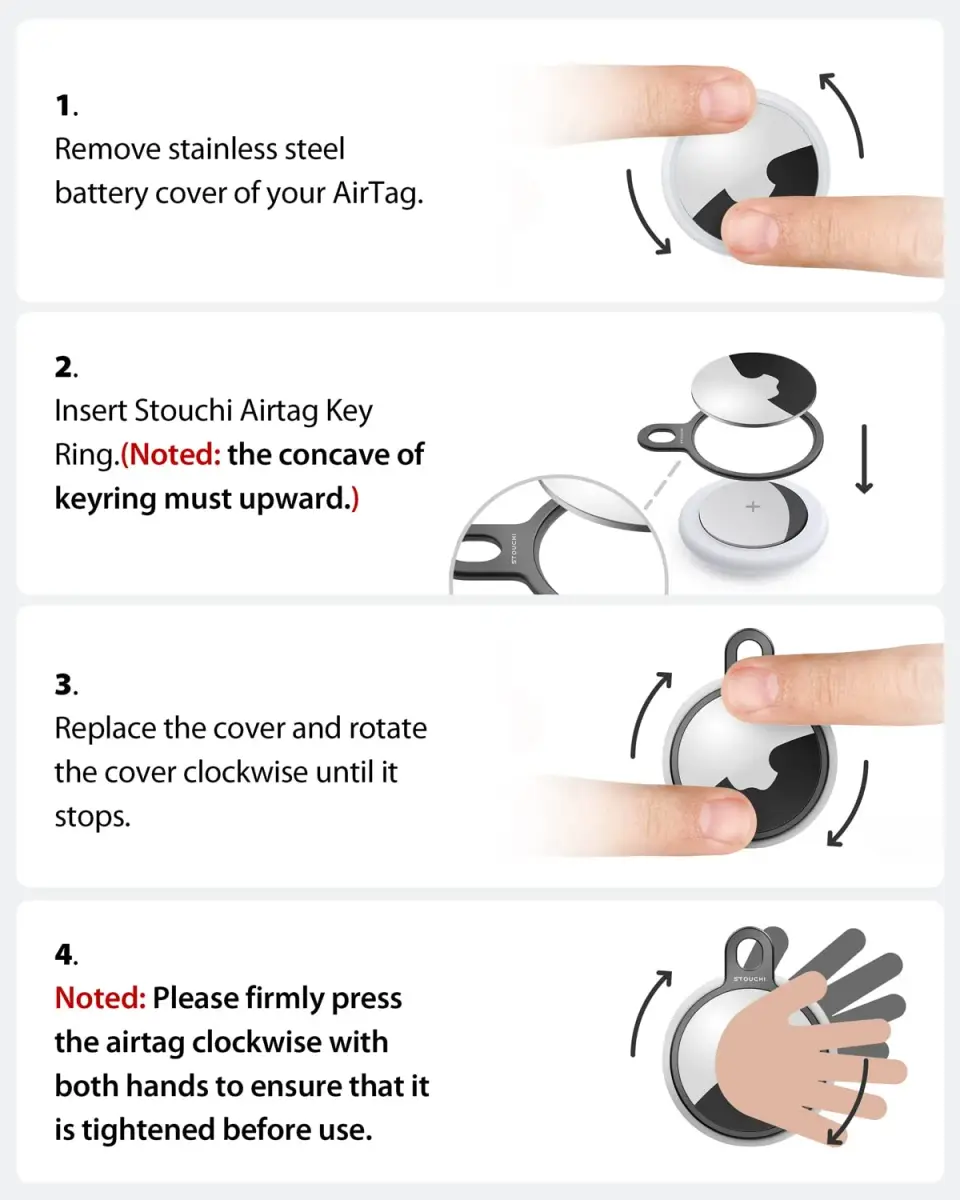 1.
Remove stainless steel battery cover of your AirTag.

2.
Insert Stouchi Airtag Key Ring.(Noted: the concave of keyring must upward.)

STOUCHI

3.
Replace the cover and rotate the cover clockwise until it stops.

4.
Noted: Please firmly press the airtag clockwise with both hands to ensure that it is tightened before use.

STOUCHI