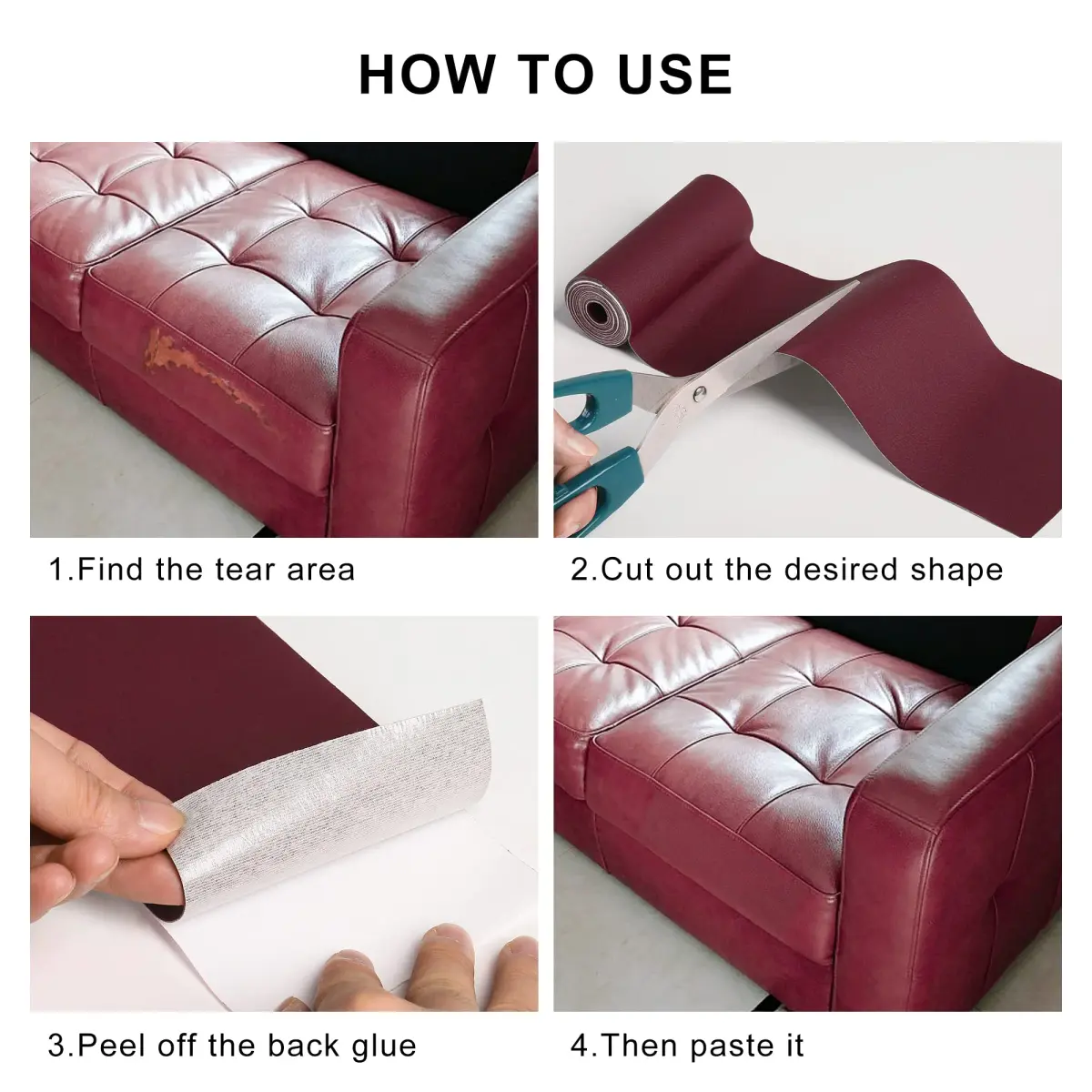 HOW TO USE

1.Find the tear area

2.Cut out the desired shape

3.Peel off the back glue

4.Then paste it