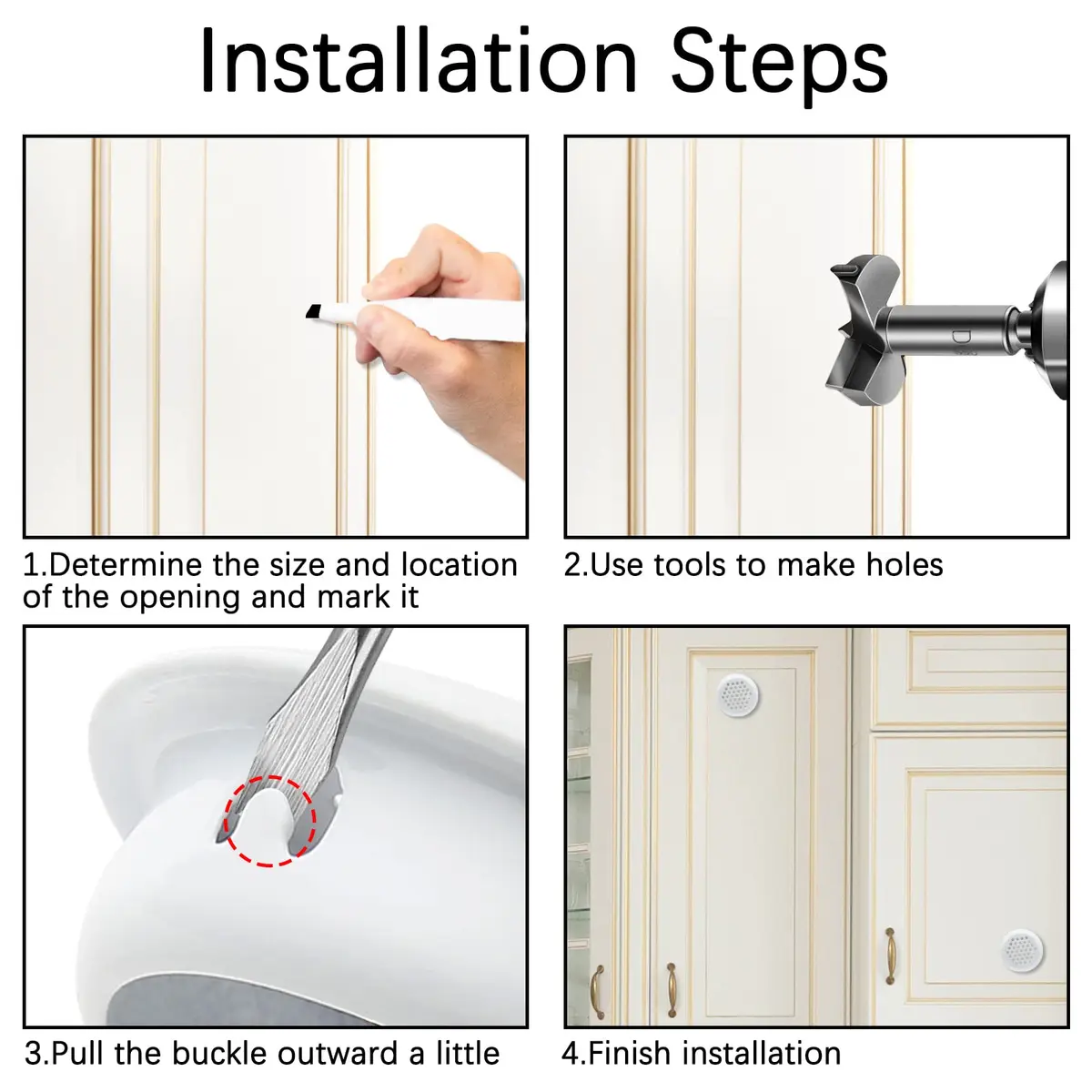 Installation Steps

1.Determine the size and location of the opening and mark it

2.Use tools to make holes

3.Pull the buckle outward a little

4.Finish installation