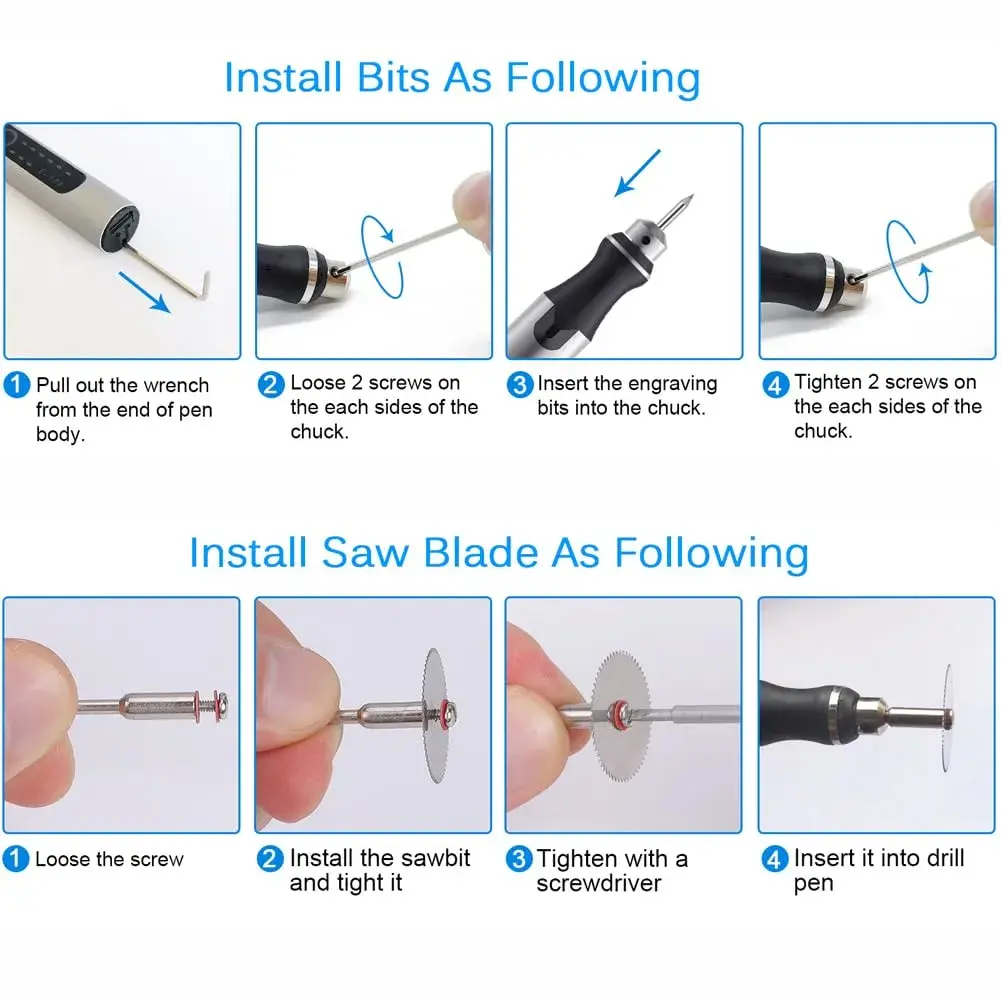 Install Bits As Following

1 Pull out the wrench from the end of pen body.

2 Loose 2 screws on the each sides of the chuck.

3 Insert the engraving bits into the chuck.

4 Tighten 2 screws on the each sides of the chuck.

Install Saw Blade As Following

1 Loose the screw

2 Install the sawbit and tight it

3 Tighten with a screwdriver

4 Insert it into drill pen