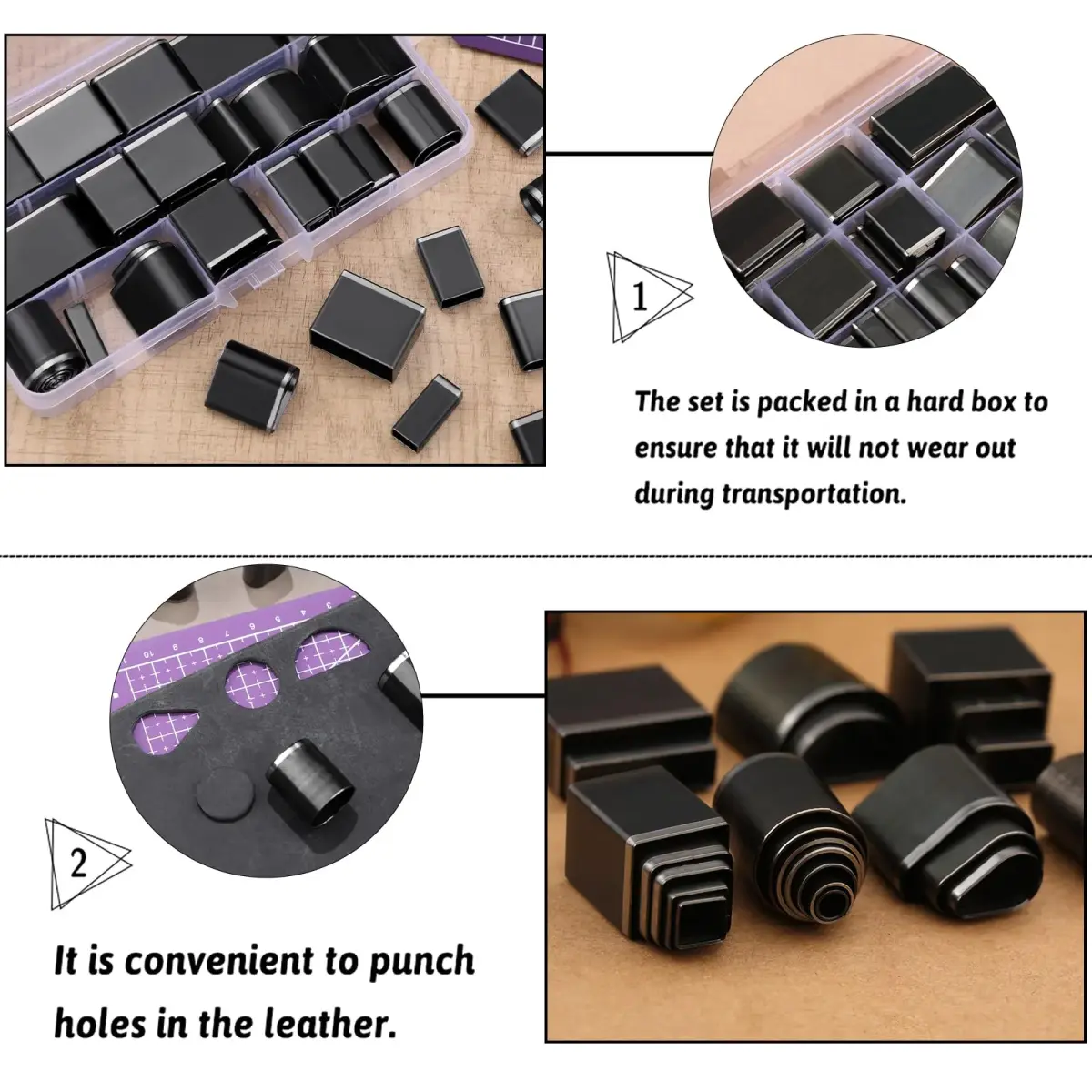 1

The set is packed in a hard box to ensure that it will not wear out during transportation.

2

It is convenient to punch holes in the leather.