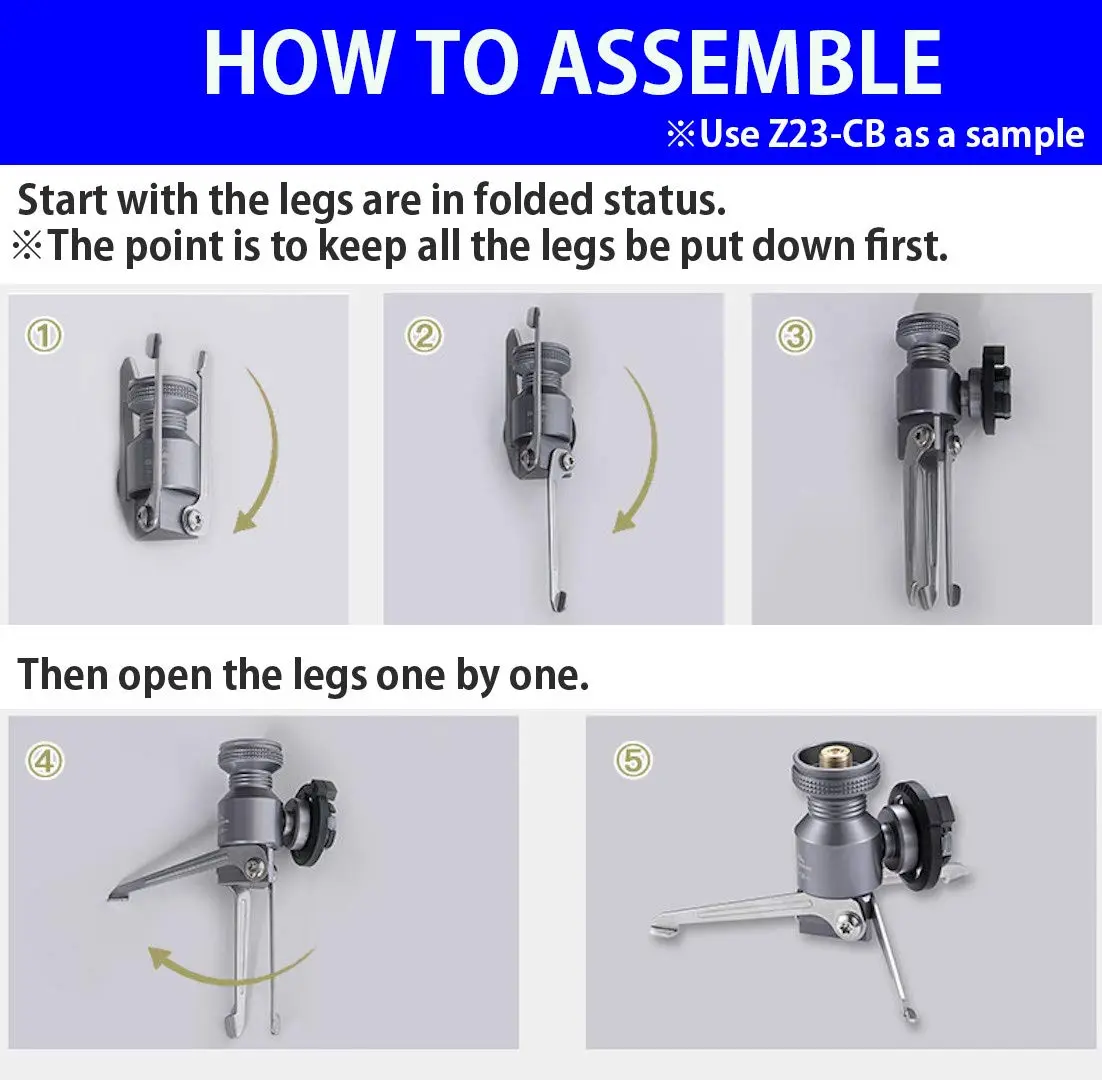 HOW TO ASSEMBLE

※Use Z23-CB as a sample

Start with the legs are in folded status.
※The point is to keep all the legs be put down first.

①

②

③

Then open the legs one by one.

④

⑤