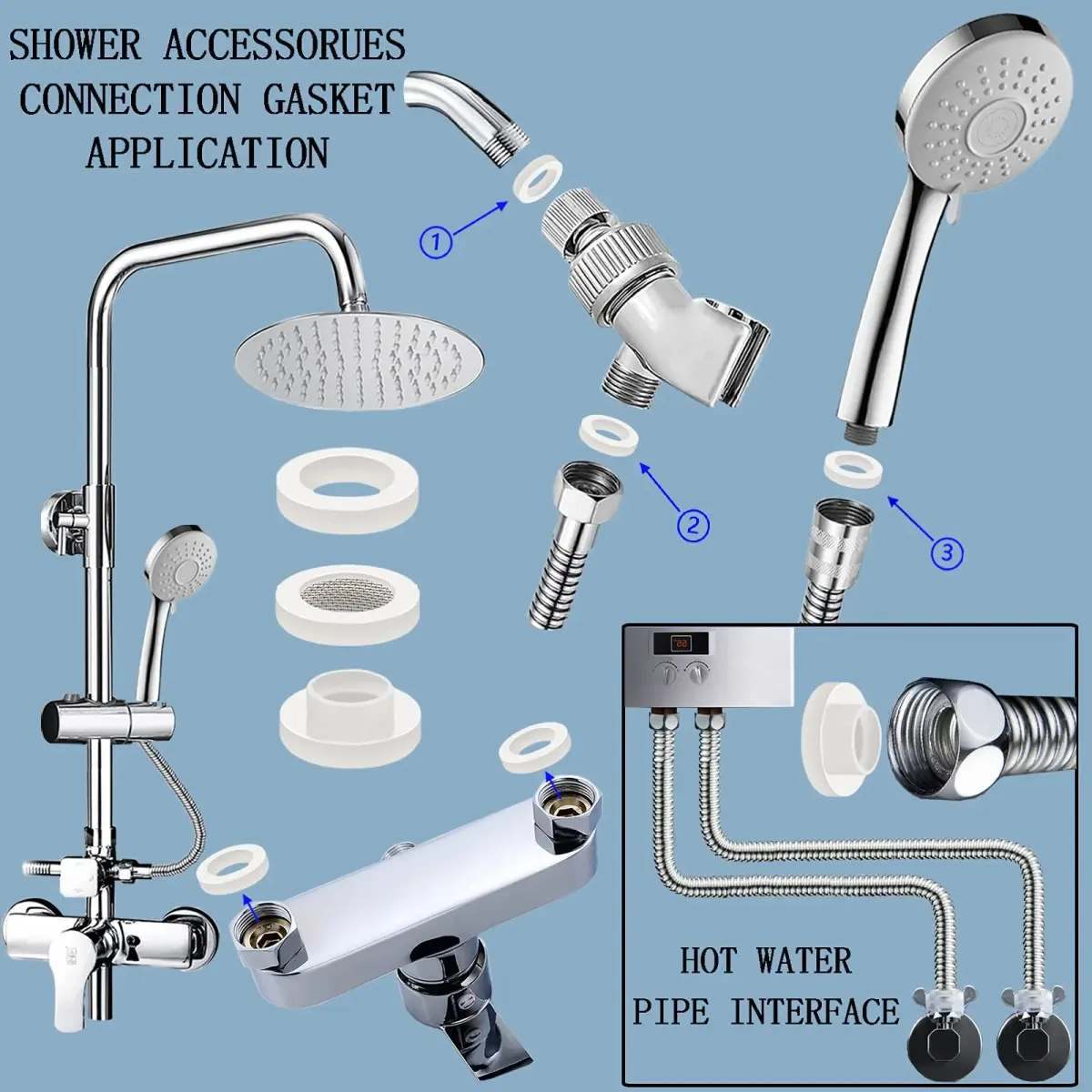 SHOWER ACCESSORUES
CONNECTION GASKET
APPLICATION

①

②

③

HOT WATER
PIPE INTERFACE