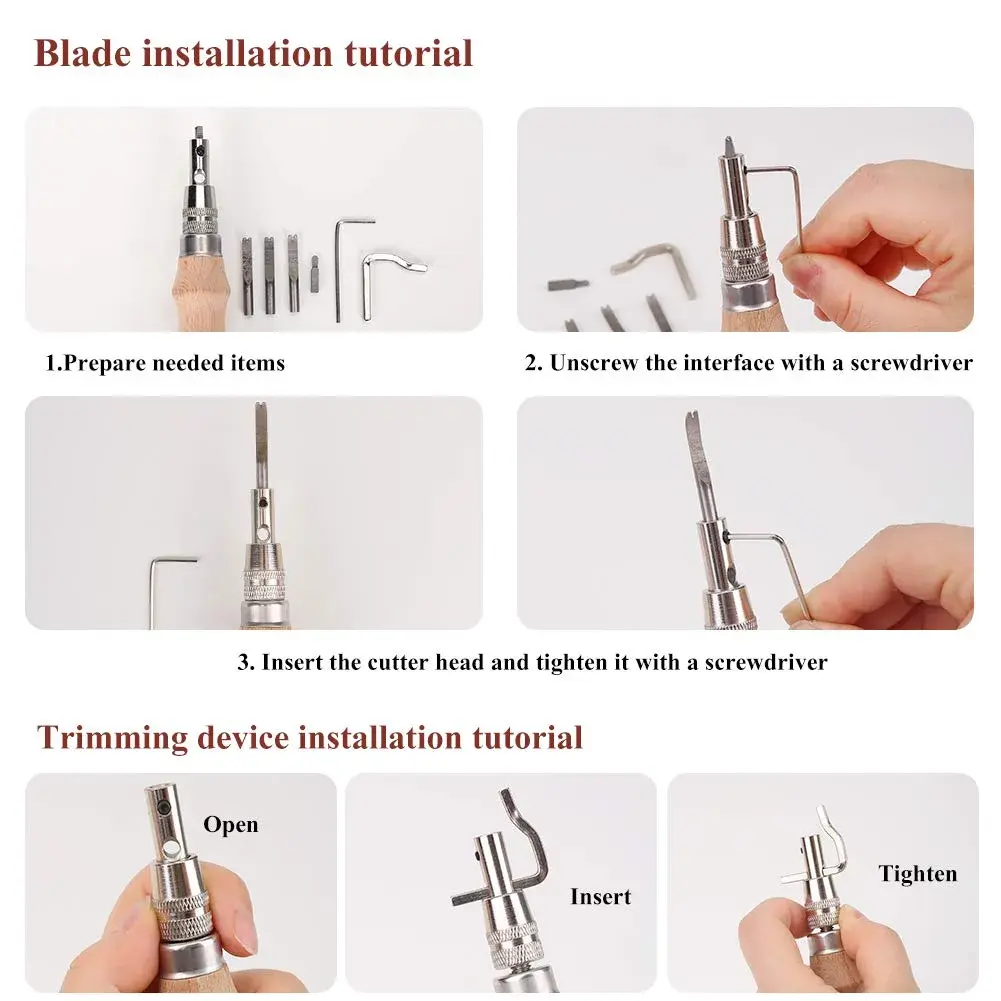 Blade installation tutorial

1.Prepare needed items

2. Unscrew the interface with a screwdriver

3. Insert the cutter head and tighten it with a screwdriver

Trimming device installation tutorial

Open

Insert

Tighten