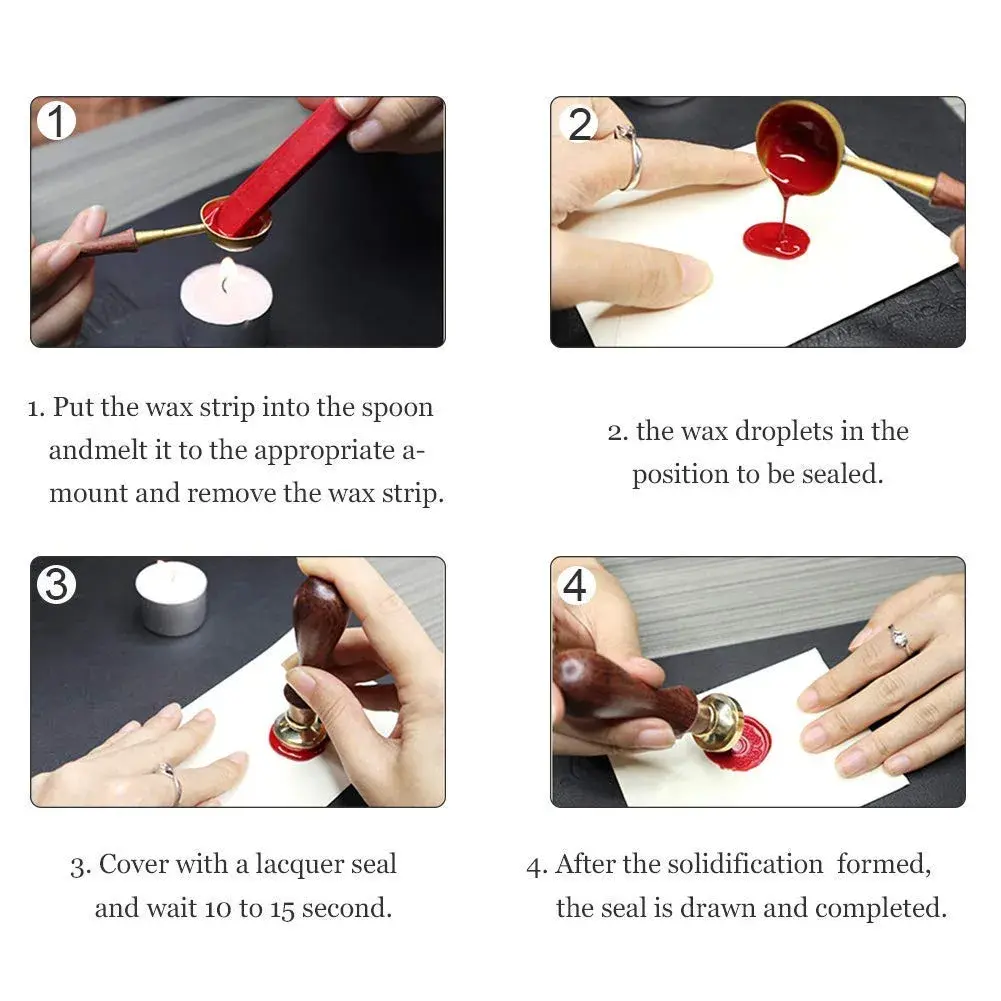 1

2

1. Put the wax strip into the spoon andmelt it to the appropriate amount and remove the wax strip.

2. the wax droplets in the position to be sealed.

3

4

3. Cover with a lacquer seal and wait 10 to 15 second.

4. After the solidification formed, the seal is drawn and completed.