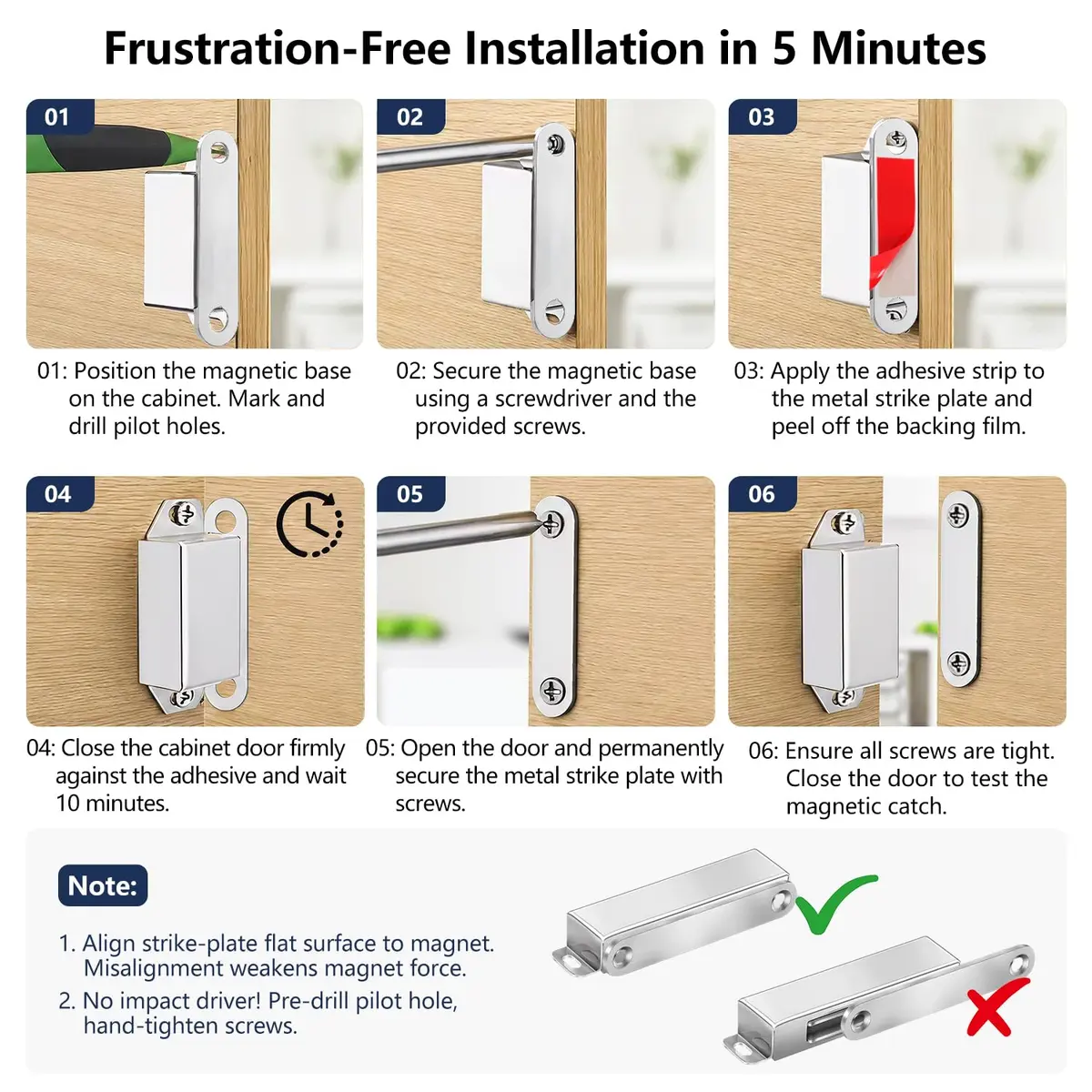 Frustration-Free Installation in 5 Minutes

01

01: Position the magnetic base on the cabinet. Mark and drill pilot holes.

02

02: Secure the magnetic base using a screwdriver and the provided screws.

03

03: Apply the adhesive strip to the metal strike plate and peel off the backing film.

04

04: Close the cabinet door firmly against the adhesive and wait 10 minutes.

05

05: Open the door and permanently secure the metal strike plate with screws.

06

06: Ensure all screws are tight. Close the door to test the magnetic catch.

Note:

1. Align strike-plate flat surface to magnet. Misalignment weakens magnet force.
2. No impact driver! Pre-drill pilot hole, hand-tighten screws.