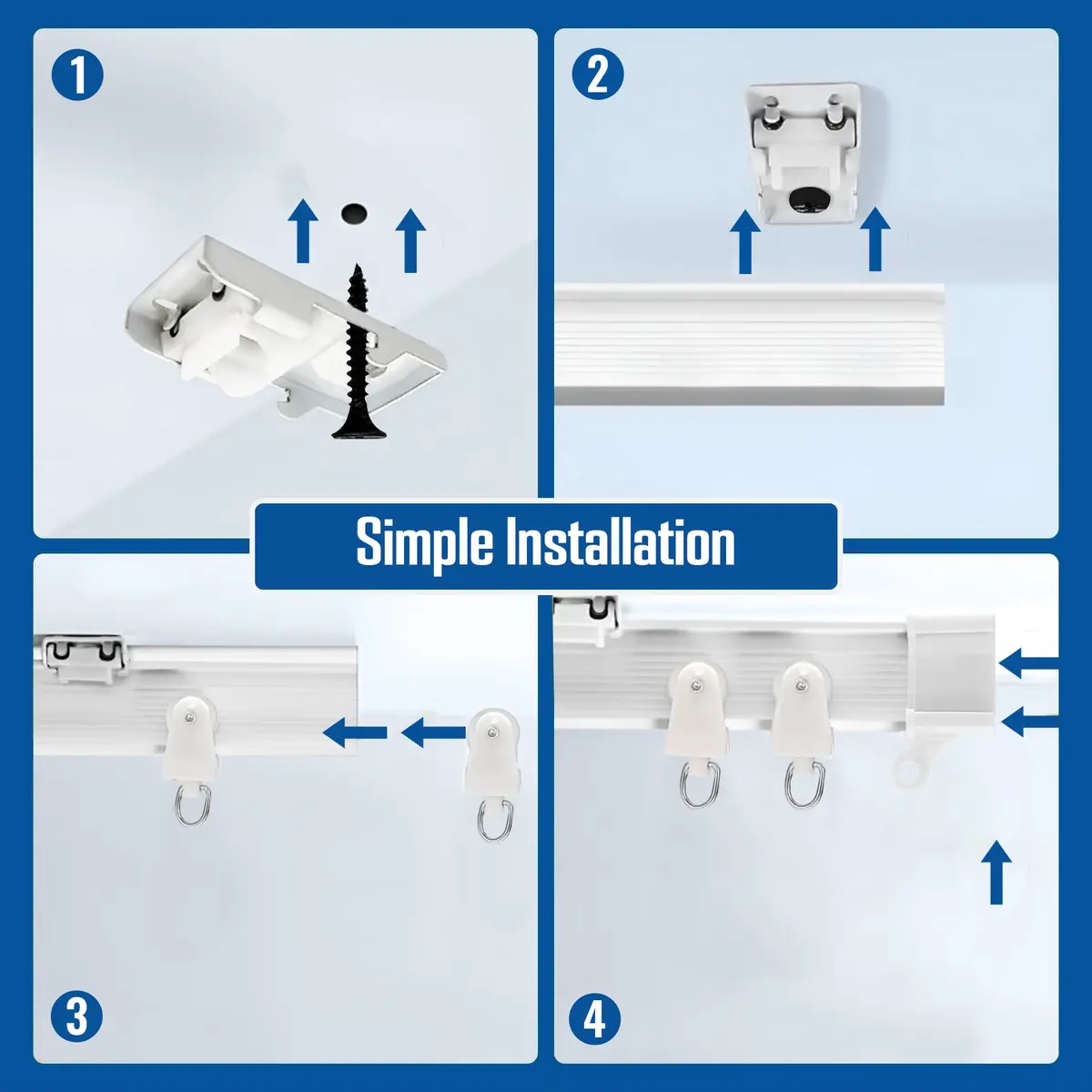 1

2

Simple Installation

3

4