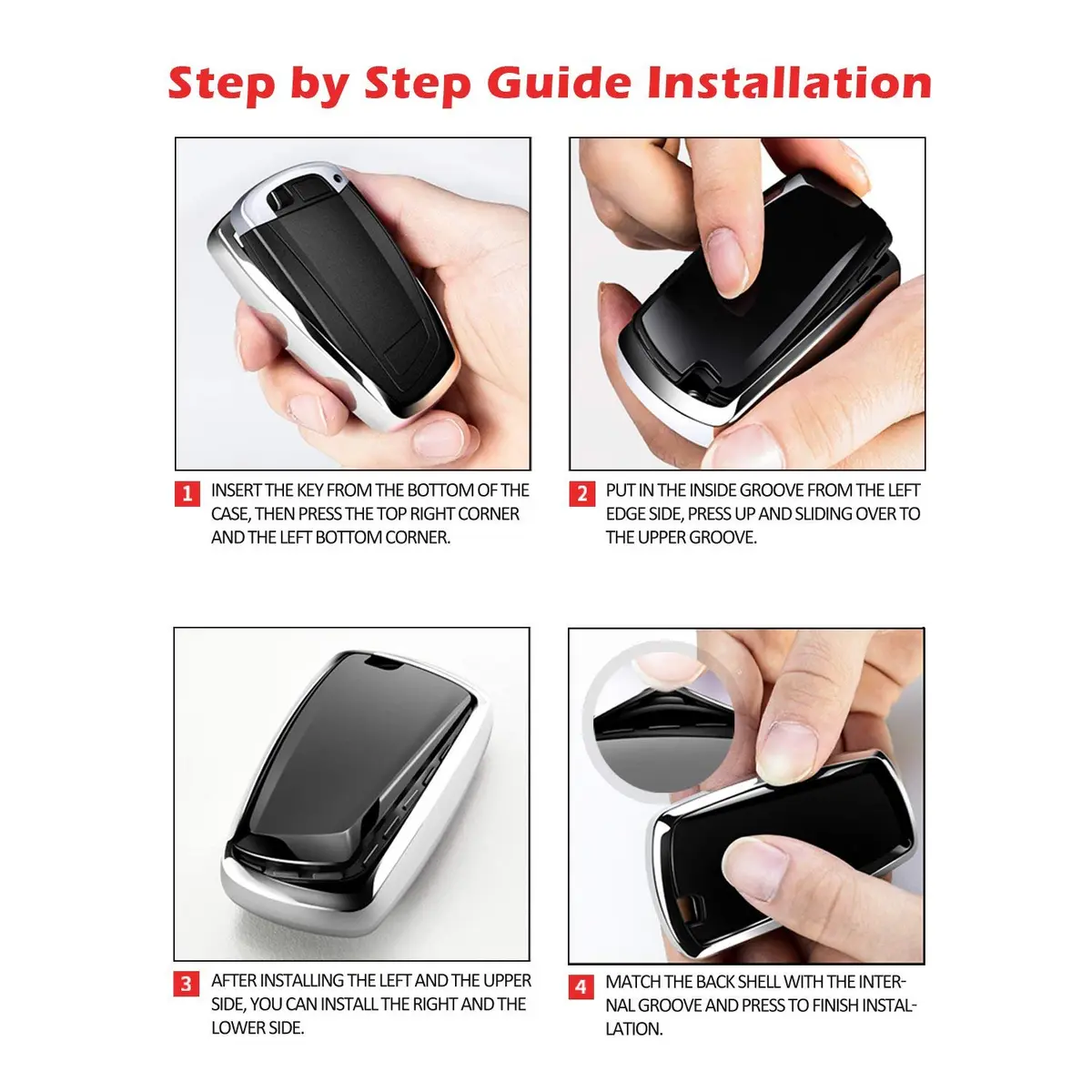 Step by Step Guide Installation

1 INSERT THE KEY FROM THE BOTTOM OF THE CASE, THEN PRESS THE TOP RIGHT CORNER AND THE LEFT BOTTOM CORNER.

2 PUT IN THE INSIDE GROOVE FROM THE LEFT EDGE SIDE, PRESS UP AND SLIDING OVER TO THE UPPER GROOVE.

3 AFTER INSTALLING THE LEFT AND THE UPPER SIDE, YOU CAN INSTALL THE RIGHT AND THE LOWER SIDE.

4 MATCH THE BACK SHELL WITH THE INTERNAL GROOVE AND PRESS TO FINISH INSTALLATION.